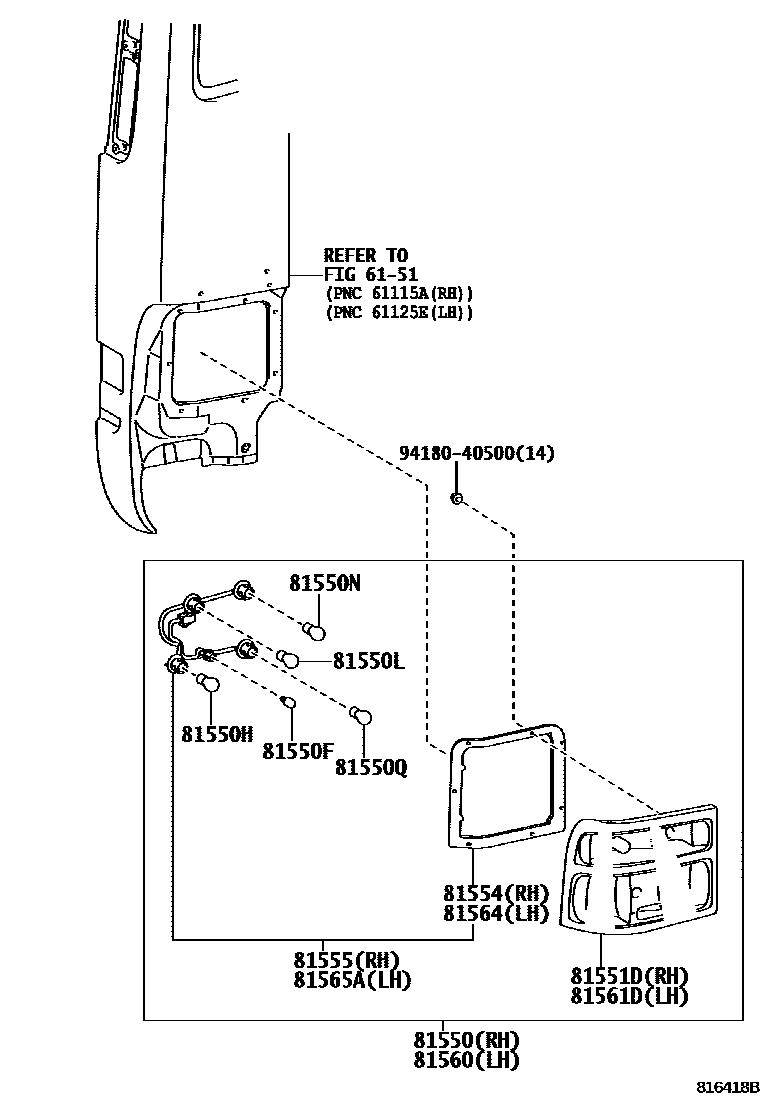 REFER TO
FIG 61-51
(PNC 61115A(RH))
(PNC 61125E(LH))

94180-40500(14)

81550N

81550L

81550H

81550F

81550Q

81554(RH)
81564(LH)

81555(RH)
81565A(LH)

81551D(RH)
81561D(LH)

81550(RH)
81560(LH)

816418B