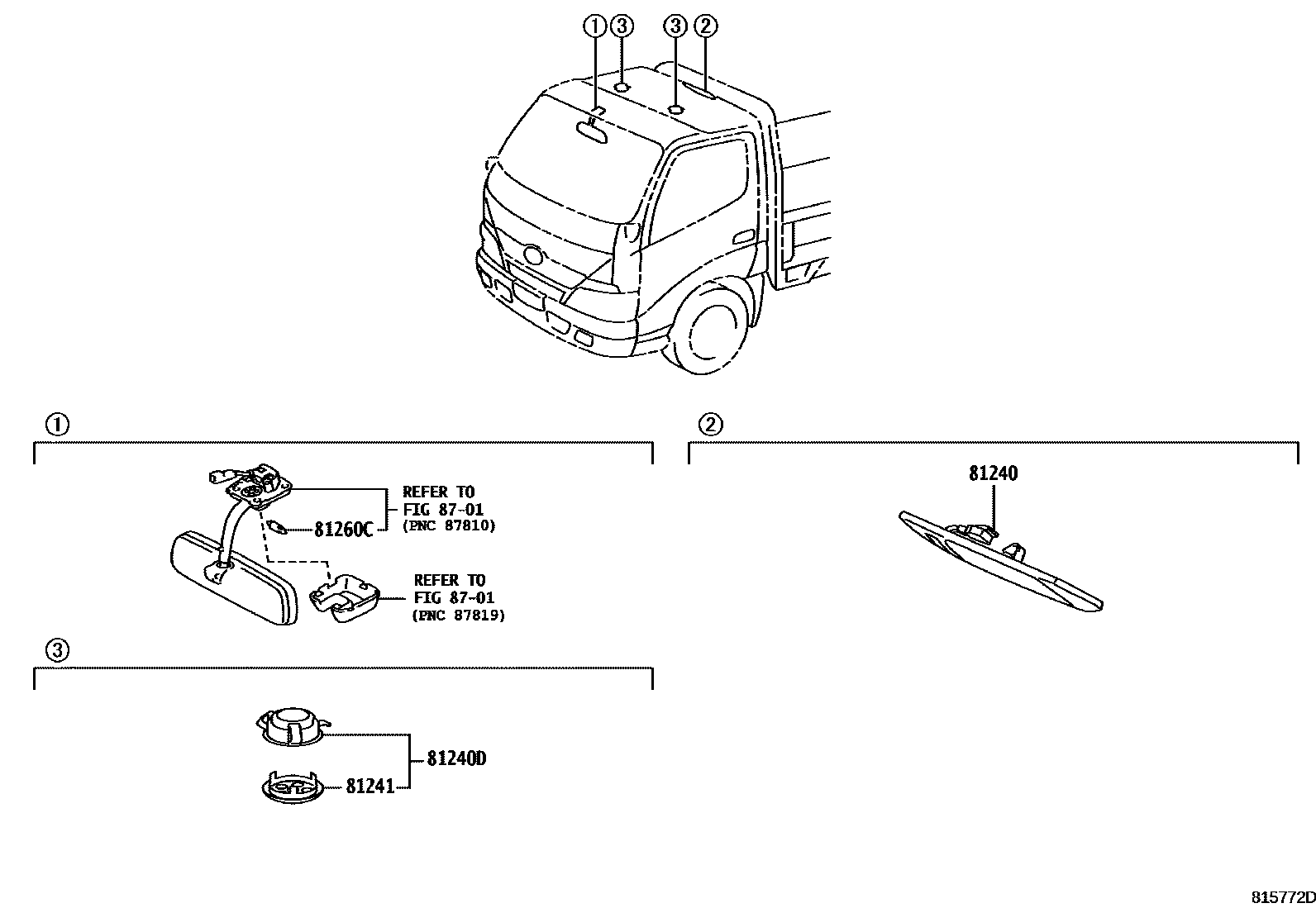 ①
③
③
②

①

REFER TO
FIG 87-01
(PNC 87810)

81260C

REFER TO
FIG 87-01
(PNC 87819)

②

81240

③

81240D

81241

815772D