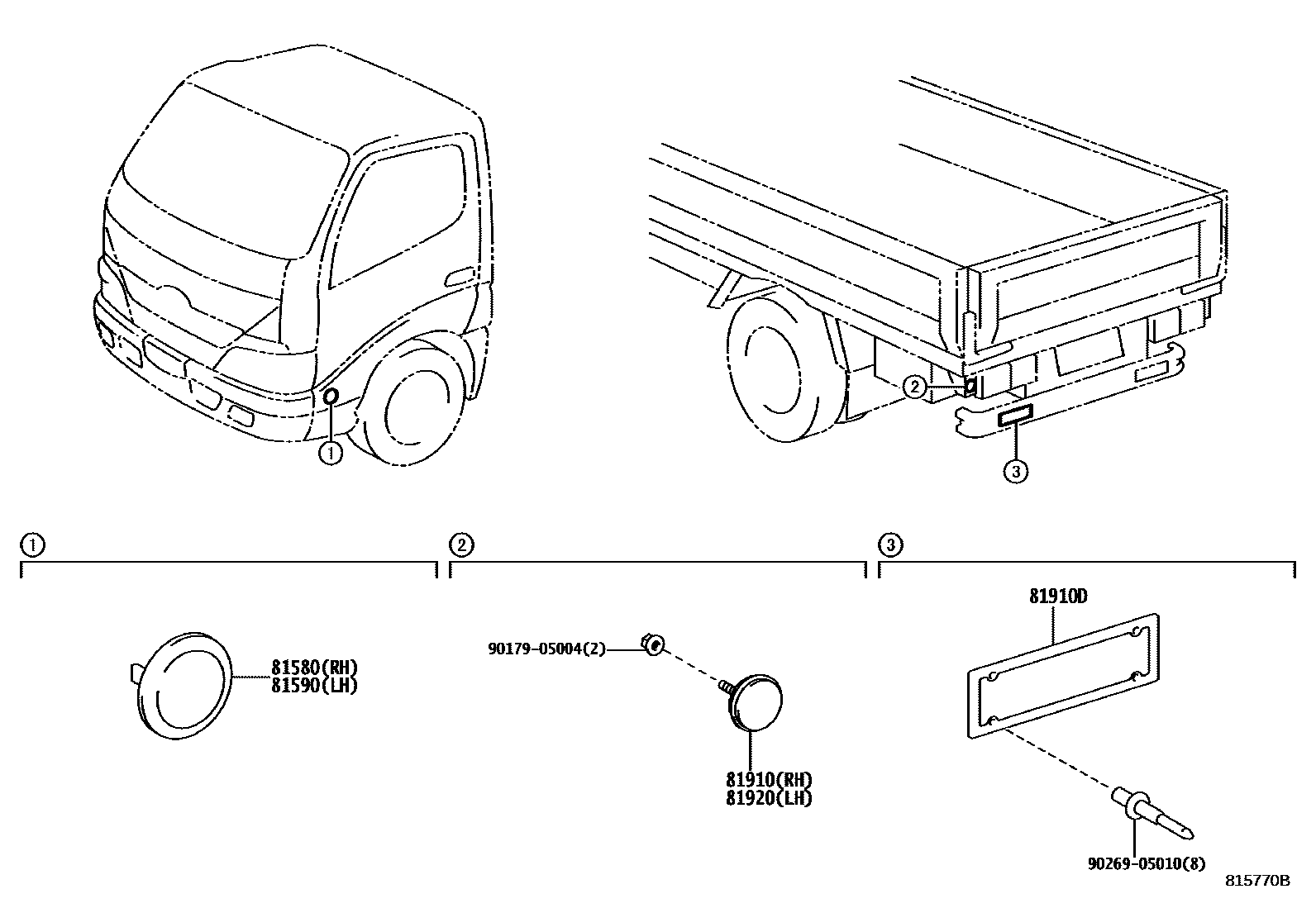 ①

②

③

①

②

③

81580(RH)
81590(LH)

90179-05004(2)

81910(RH)
81920(LH)

81910D

90269-05010(8)

815770B