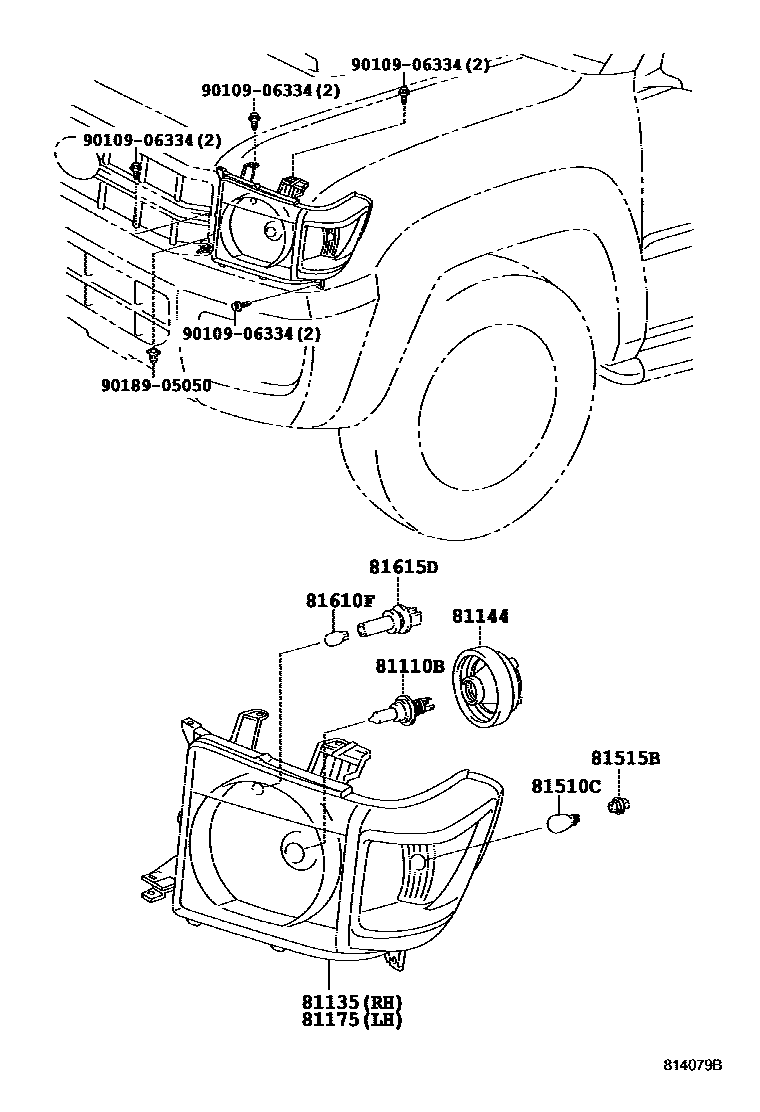 90109-06334 (2)
90109-06334 (2)
90109-06334 (2)
90109-06334 (2)
90189-05050
81615D
81610F
81144
81110B
81515B
81510C
81135 (RH)
81175 (LH)
814079B