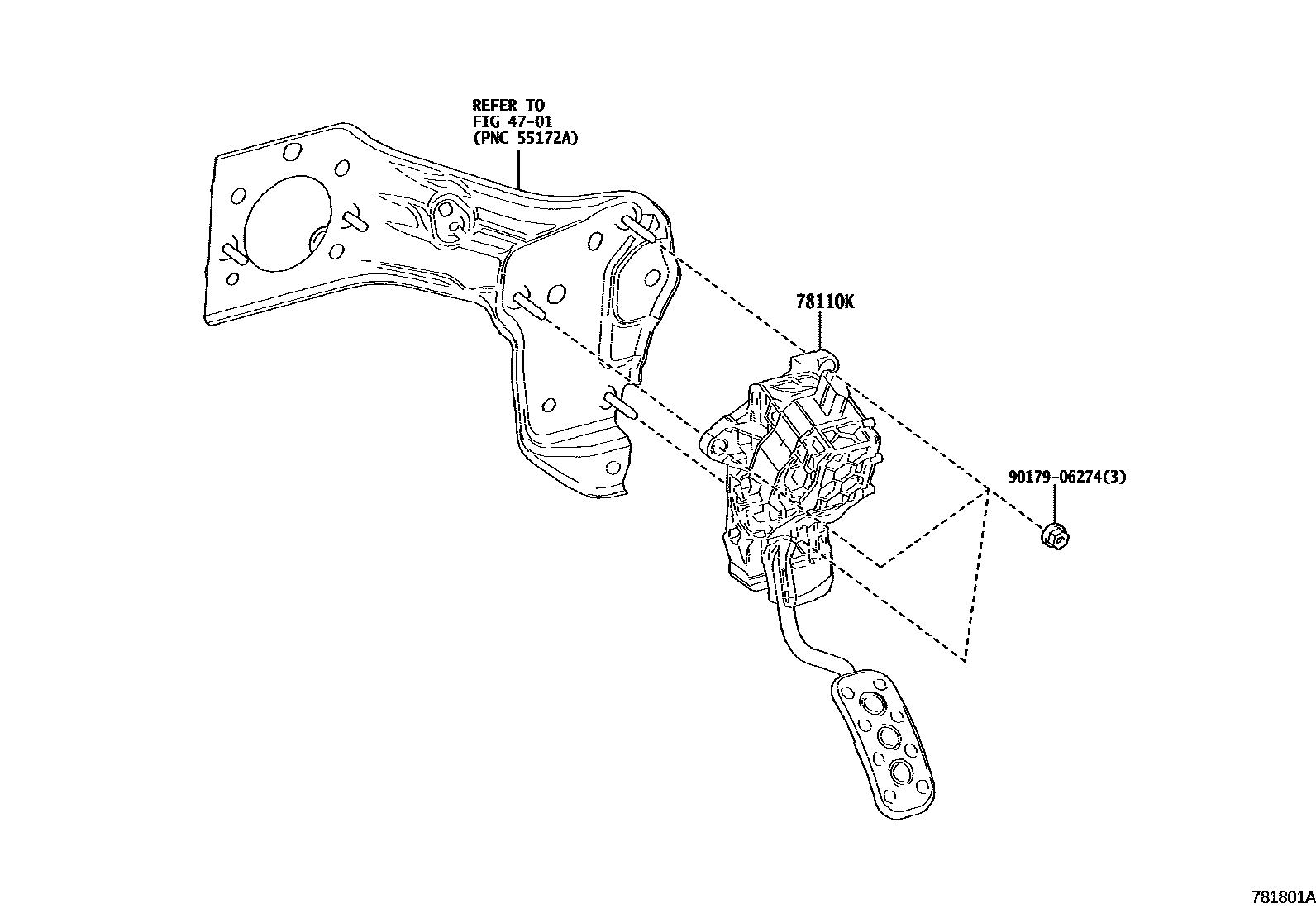 REFER TO
FIG 47-01
(PNC 55172A)

78110K

90179-06274(3)

781801A