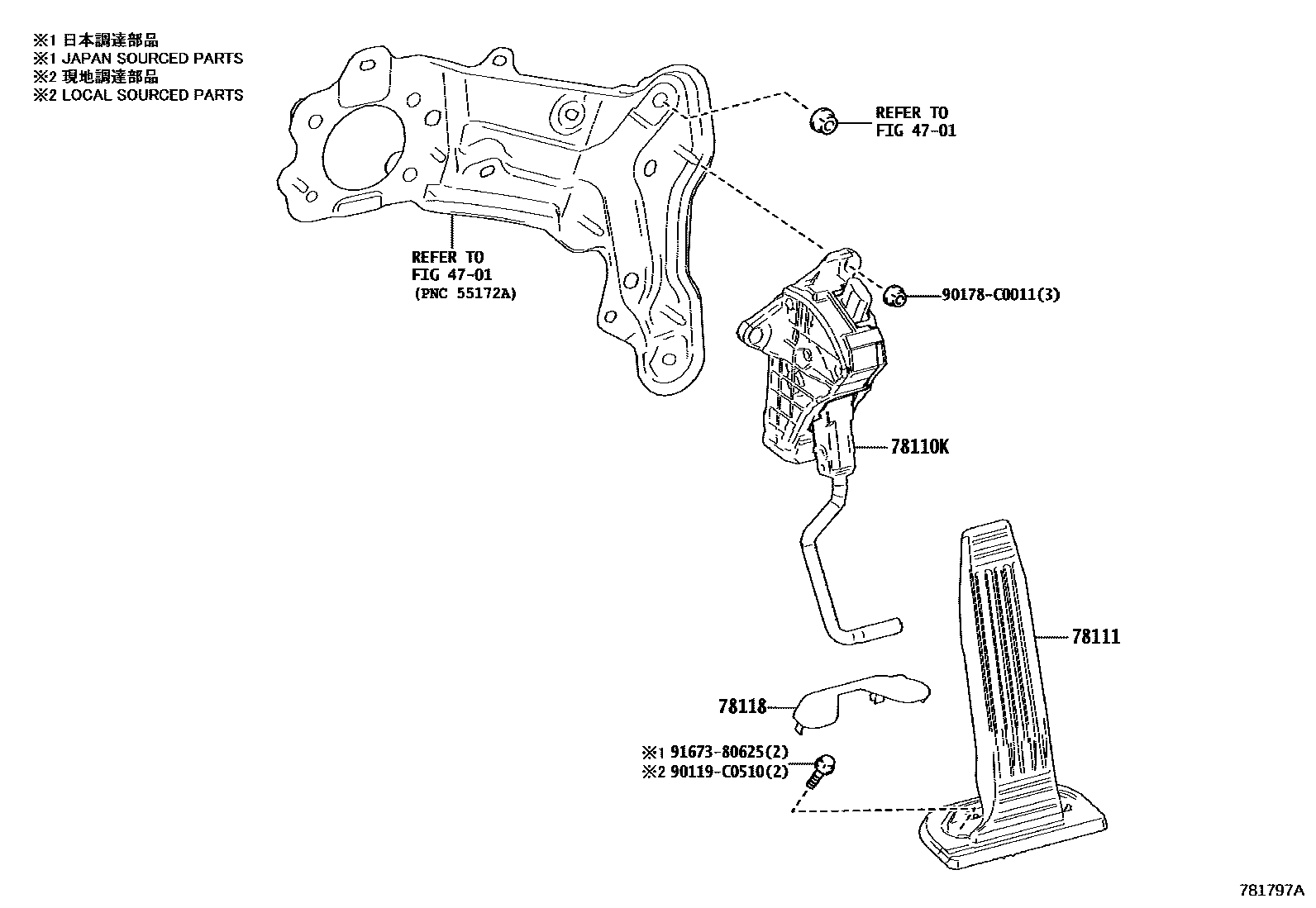 ※1 日本調達部品
※1 JAPAN SOURCED PARTS
※2 現地調達部品
※2 LOCAL SOURCED PARTS

REFER TO
FIG 47-01

REFER TO
FIG 47-01
(PNC 55172A)

90178-C0011(3)

78110K

78111

78118

※1 91673-80625(2)
※2 90119-C0510(2)

781797A