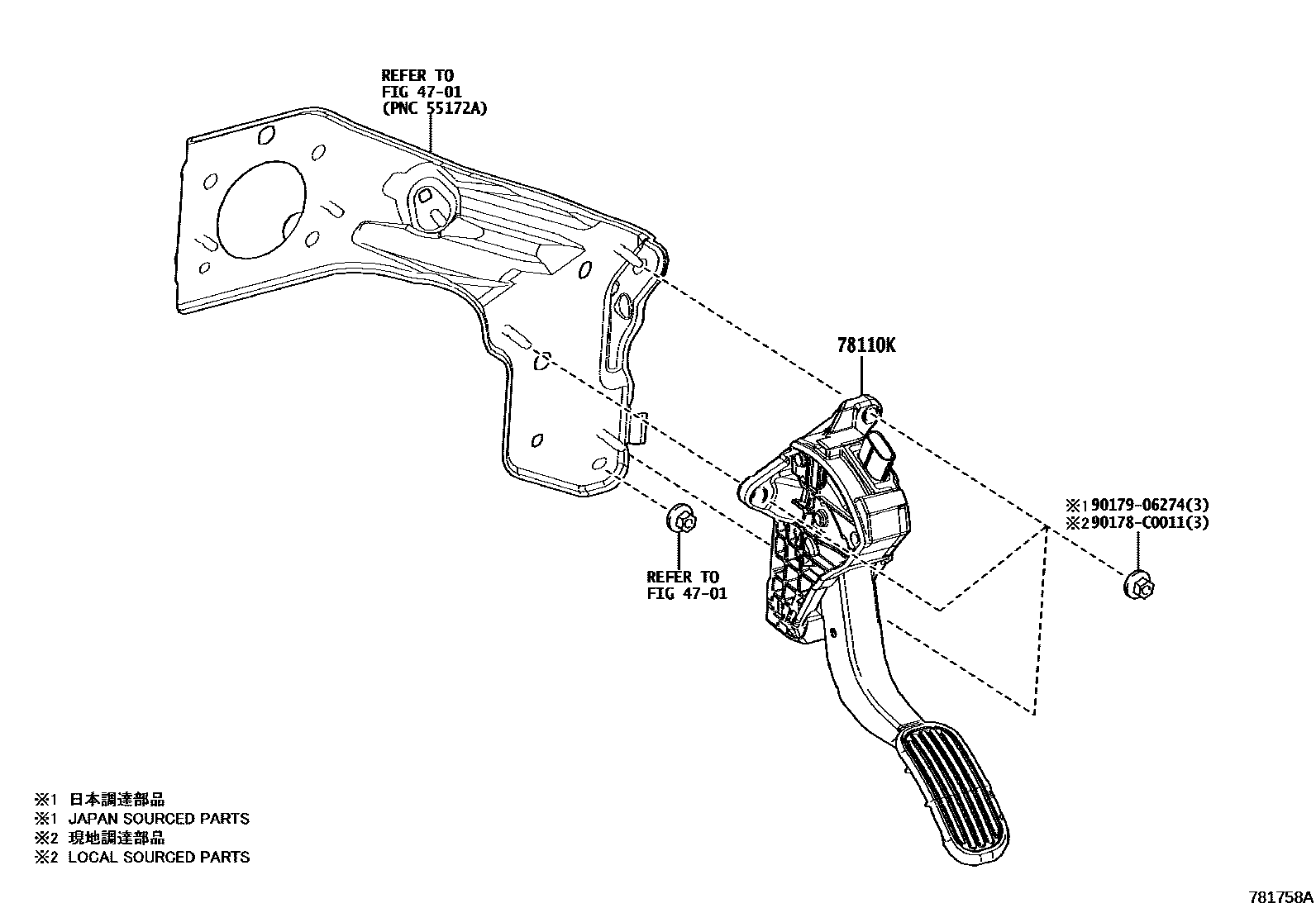 REFER TO
FIG 47-01
(PNC 55172A)

78110K

※1 90179-06274(3)
※2 90178-C0011(3)

REFER TO
FIG 47-01

※1 日本調達部品
※1 JAPAN SOURCED PARTS
※2 現地調達部品
※2 LOCAL SOURCED PARTS

781758A