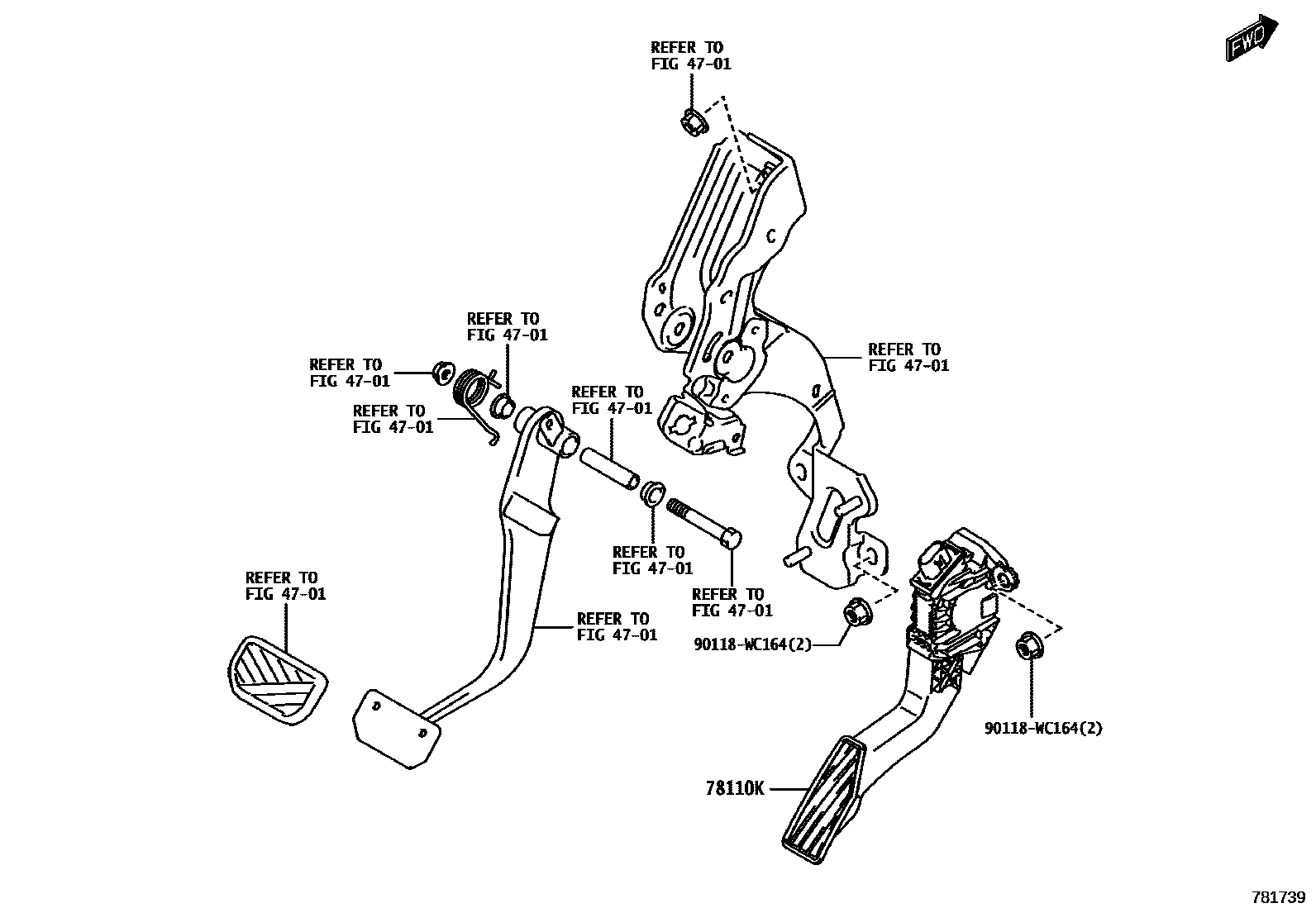 FWD

REFER TO
FIG 47-01

REFER TO
FIG 47-01

REFER TO
FIG 47-01

REFER TO
FIG 47-01

REFER TO
FIG 47-01

REFER TO
FIG 47-01

REFER TO
FIG 47-01

REFER TO
FIG 47-01

REFER TO
FIG 47-01

REFER TO
FIG 47-01

90118-WC164(2)

90118-WC164(2)

78110K

781739