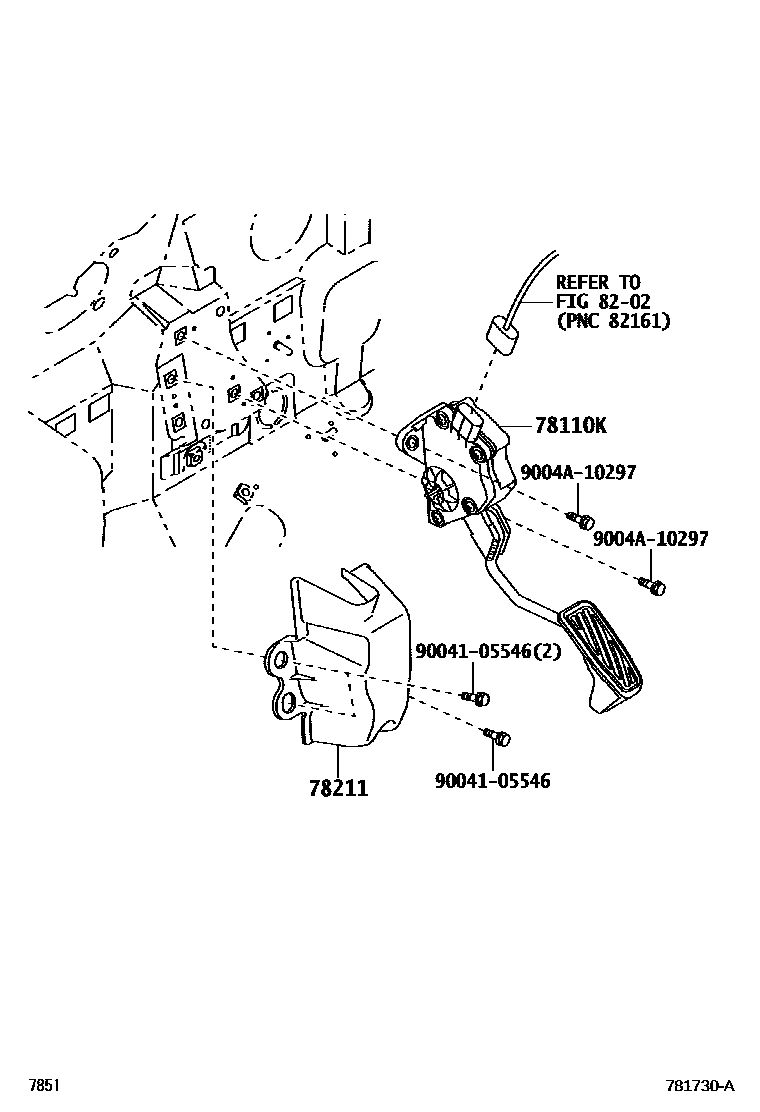 REFER TO
FIG 82-02
(PNC 82161)

78110K

9004A-10297

9004A-10297

90041-05546(2)

90041-05546

78211

7851

781730-A