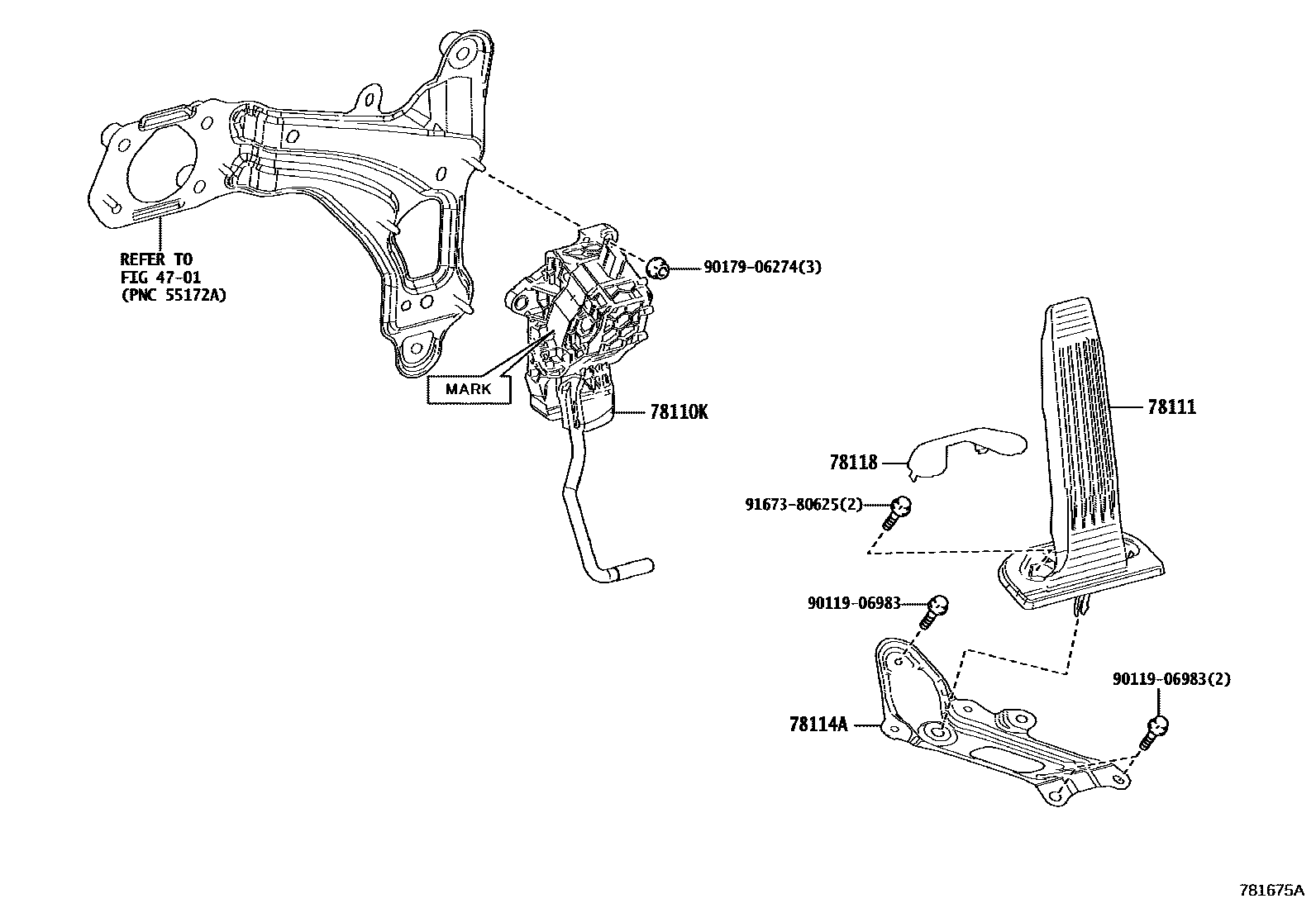 REFER TO
FIG 47-01
(PNC 55172A)

90179-06274(3)

MARK

78110K

78111

78118

91673-80625(2)

90119-06983

90119-06983(2)

78114A

781675A