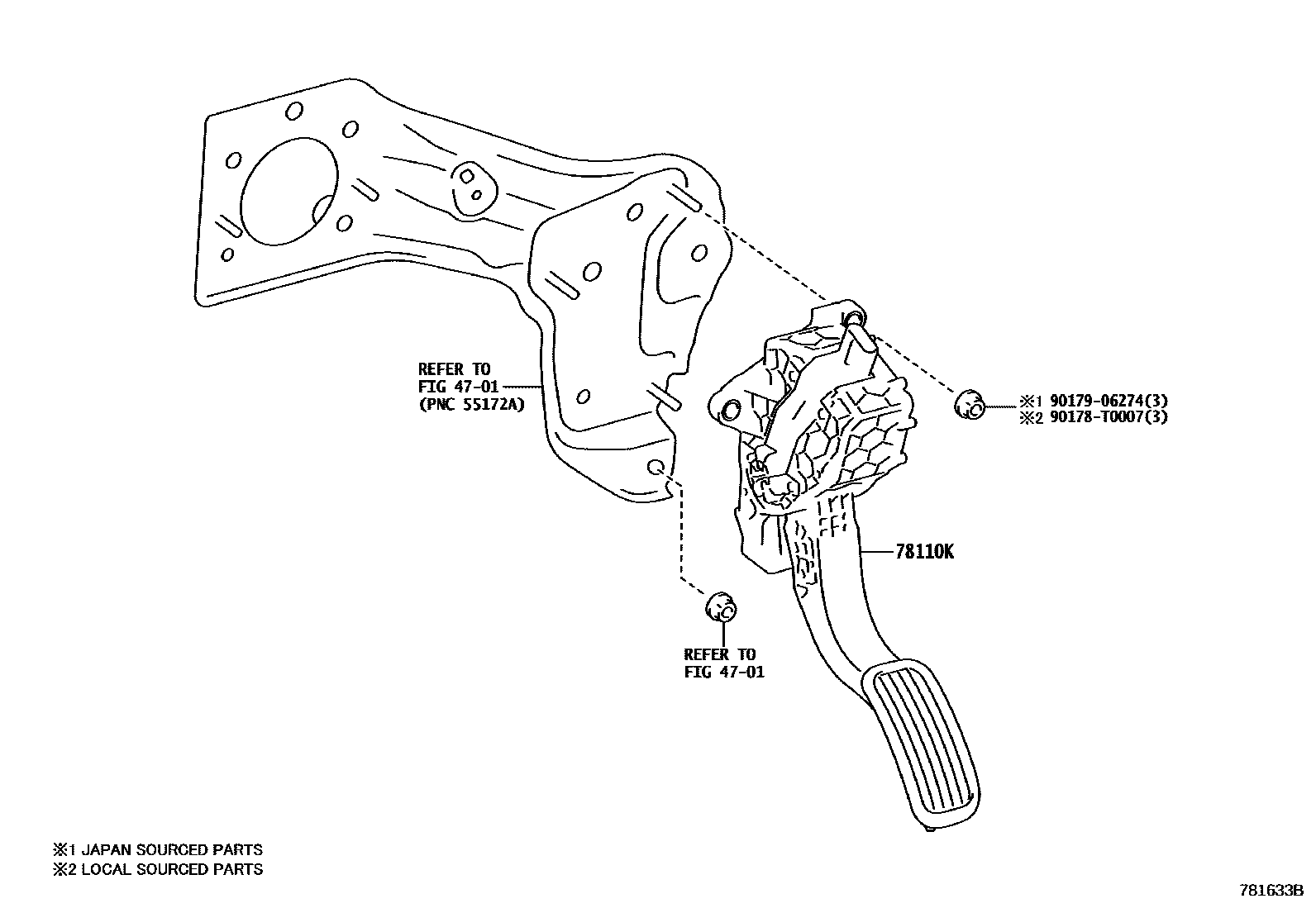 REFER TO
FIG 47-01
(PNC 55172A)

※1 90179-06274(3)
※2 90178-T0007(3)

78110K

REFER TO
FIG 47-01

※1 JAPAN SOURCED PARTS
※2 LOCAL SOURCED PARTS

781633B