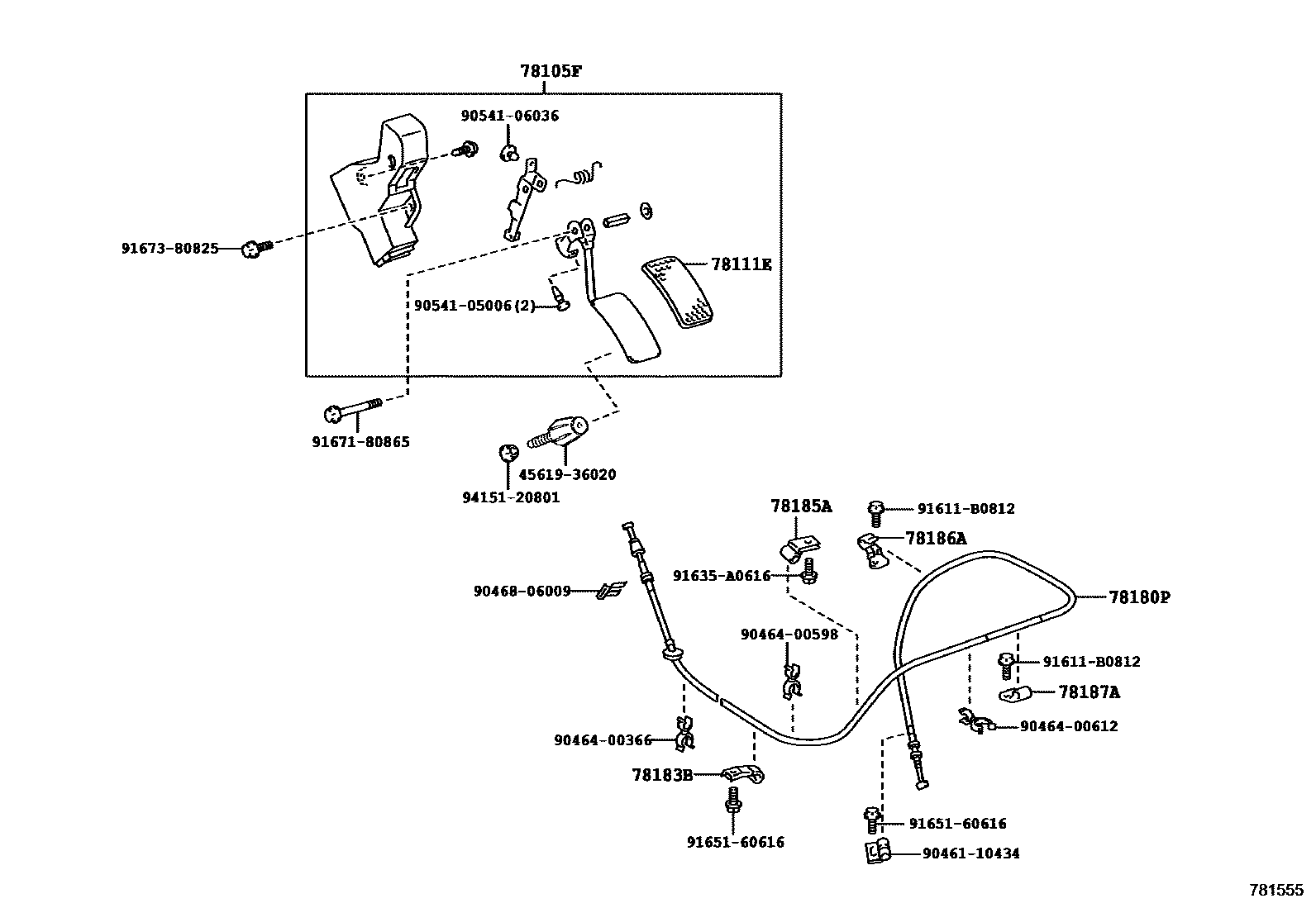 78105F

90541-06036

91673-80825

78111E

90541-05006(2)

91671-80865

45619-36020

94151-20801

78185A

91611-B0812

78186A

91635-A0616

90468-06009

78180P

90464-00598

91611-B0812

78187A

90464-00612

90464-00366

78183B

91651-60616

91651-60616

90461-10434

781555