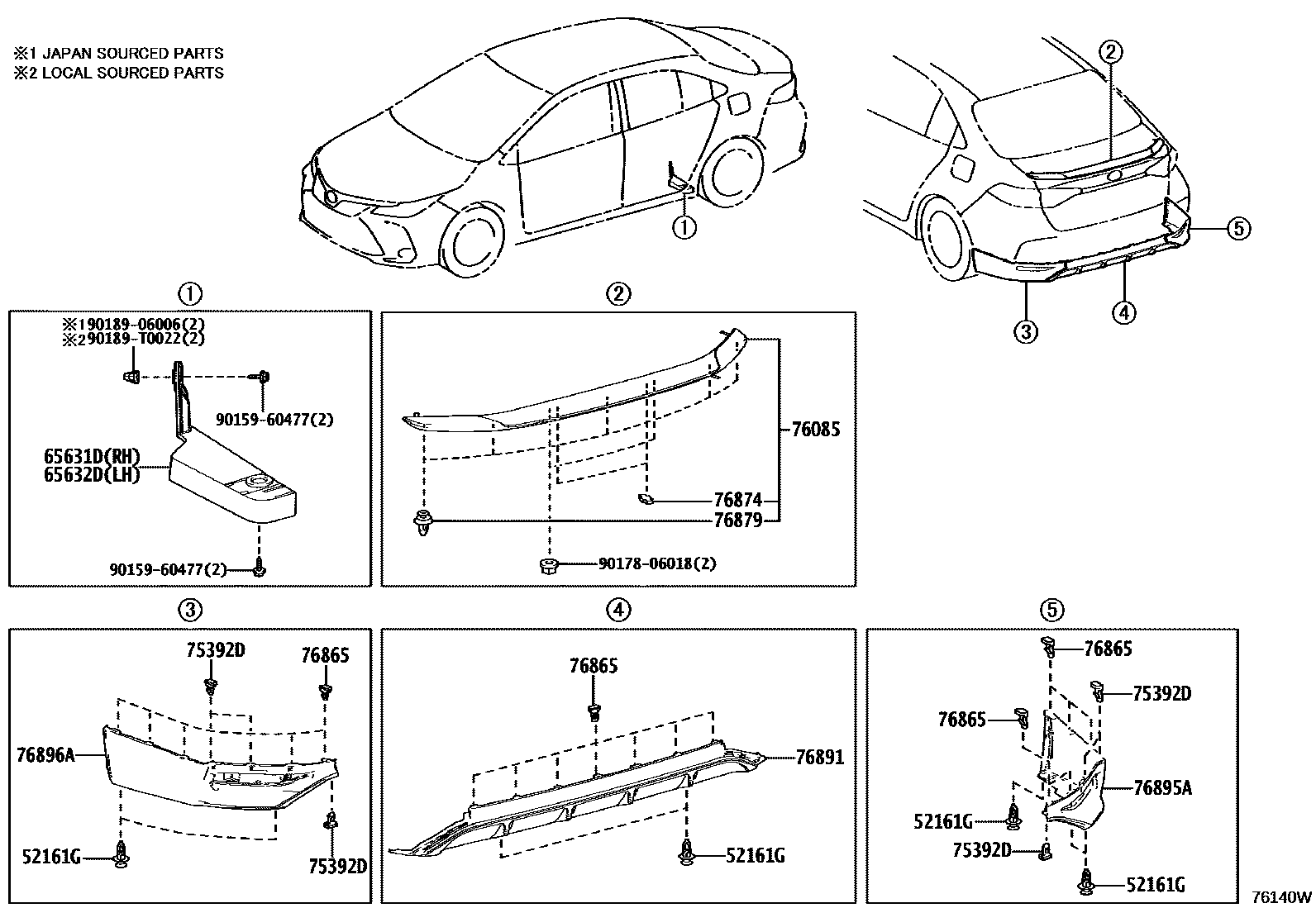 ※1 JAPAN SOURCED PARTS
※2 LOCAL SOURCED PARTS

①
②
⑤
③
④

①
※190189-06006(2)
※290189-T0022(2)
90159-60477(2)
65631D(RH)
65632D(LH)
90159-60477(2)

②
76085
76874
76879
90178-06018(2)

③
75392D
76865
76896A
52161G
75392D

④
76865
76891
52161G

⑤
76865
75392D
76865
76895A
52161G
75392D
52161G

76140W