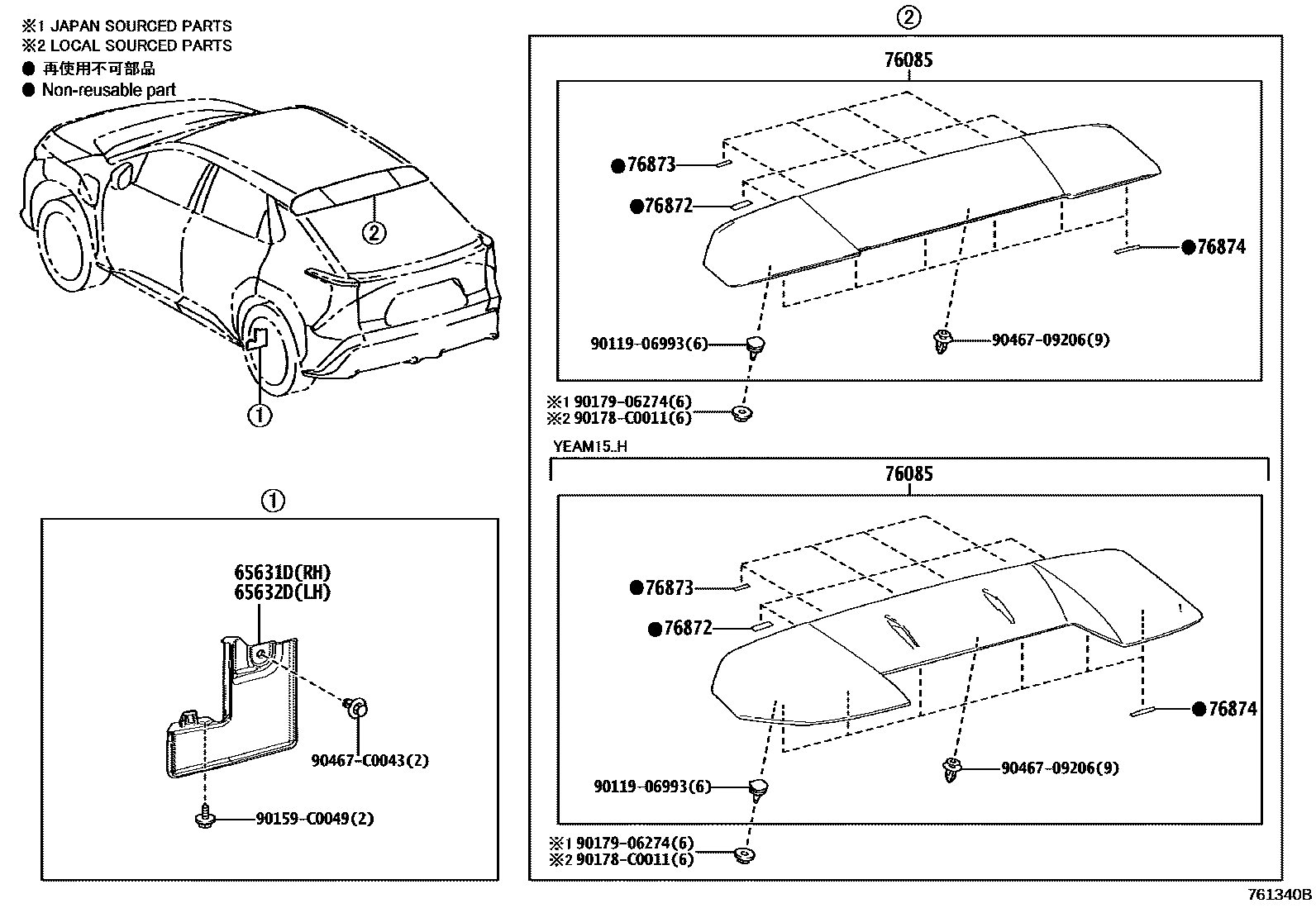 ※1 JAPAN SOURCED PARTS
※2 LOCAL SOURCED PARTS
● 再使用不可部品
● Non-reusable part

②

①

①

65631D(RH)
65632D(LH)

90467-C0043(2)

90159-C0049(2)

②

76085

●76873

●76872

●76874

90119-06993(6)

90467-09206(9)

※1 90179-06274(6)
※2 90178-C0011(6)

YEAM15..H

76085

●76873

●76872

●76874

90119-06993(6)

90467-09206(9)

※1 90179-06274(6)
※2 90178-C0011(6)

761340B