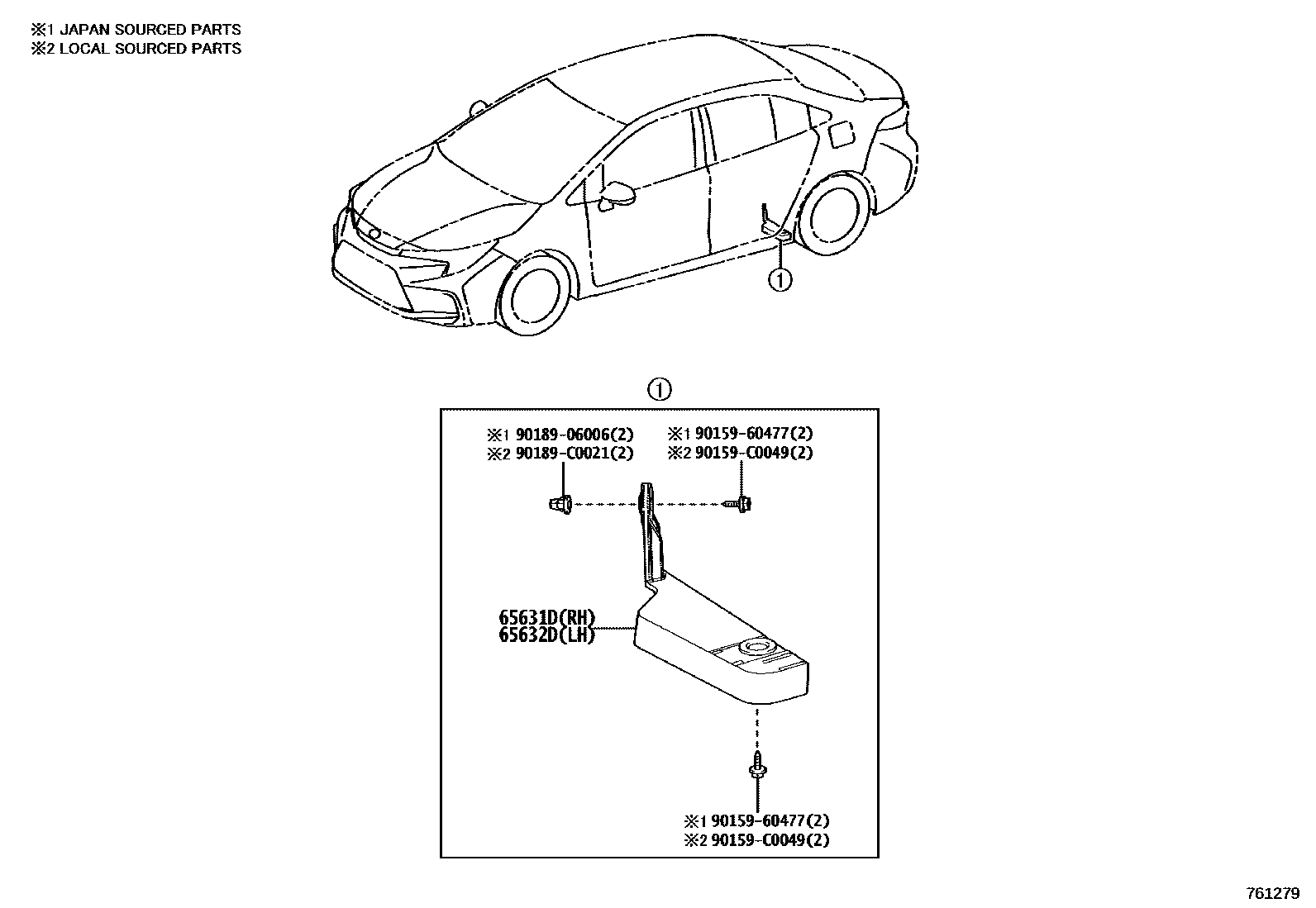 ※1 JAPAN SOURCED PARTS
※2 LOCAL SOURCED PARTS

①

①

※1 90189-06006(2)
※2 90189-C0021(2)

※1 90159-60477(2)
※2 90159-C0049(2)

65631D(RH)
65632D(LH)

※1 90159-60477(2)
※2 90159-C0049(2)

761279