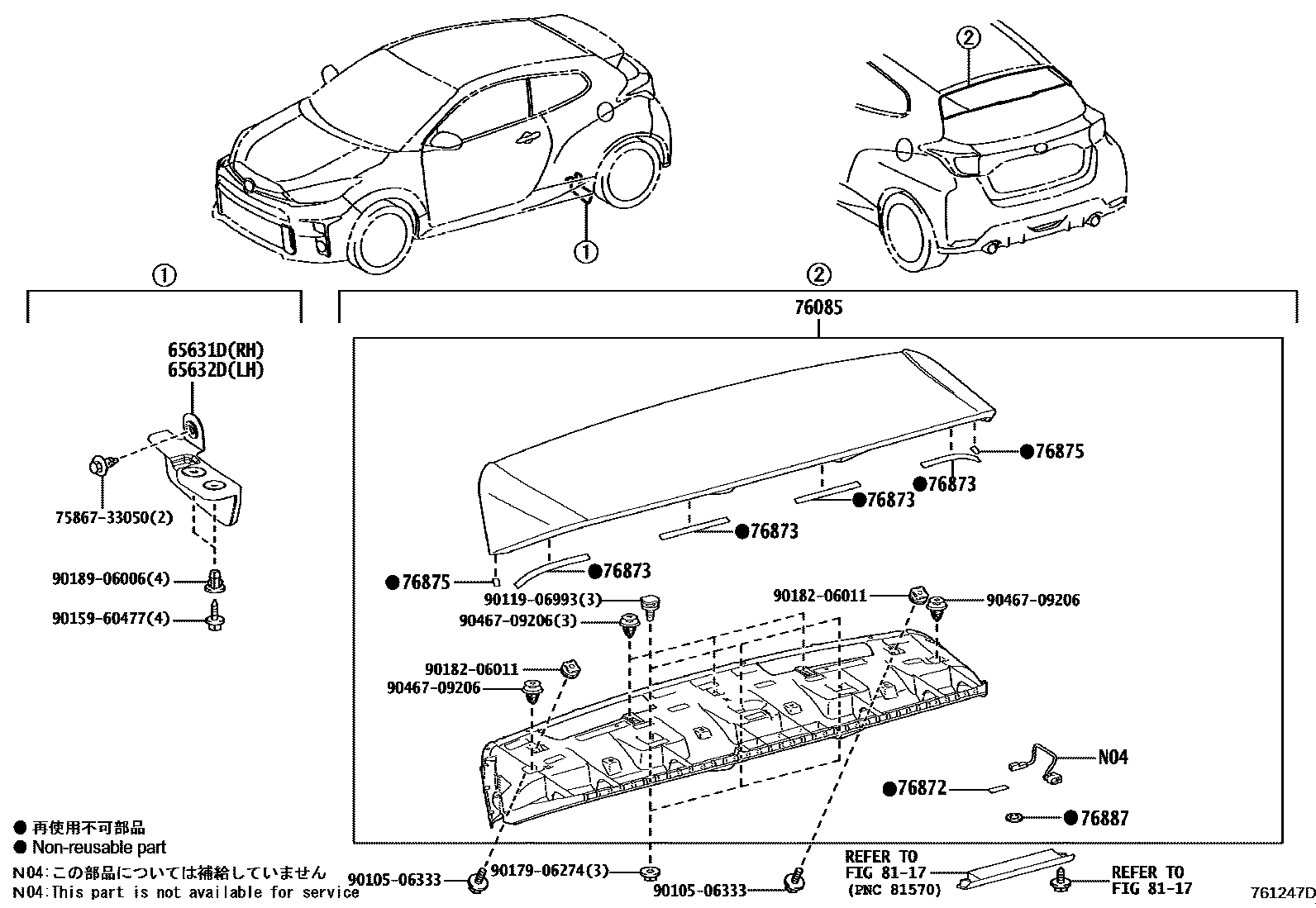 ②

①

①

②

76085

65631D(RH)
65632D(LH)

75867-33050(2)

90189-06006(4)

90159-60477(4)

●76875

●76873

●76873

●76873

●76873

●76875

90119-06993(3)

90467-09206(3)

90182-06011

90467-09206

90182-06011

90467-09206

N04

●76872

●76887

● 再使用不可部品
● Non-reusable part

N04:この部品については補給していません
N04:This part is not available for service

90105-06333

90179-06274(3)

90105-06333

REFER TO
FIG 81-17
(PNC 81570)

REFER TO
FIG 81-17

761247D