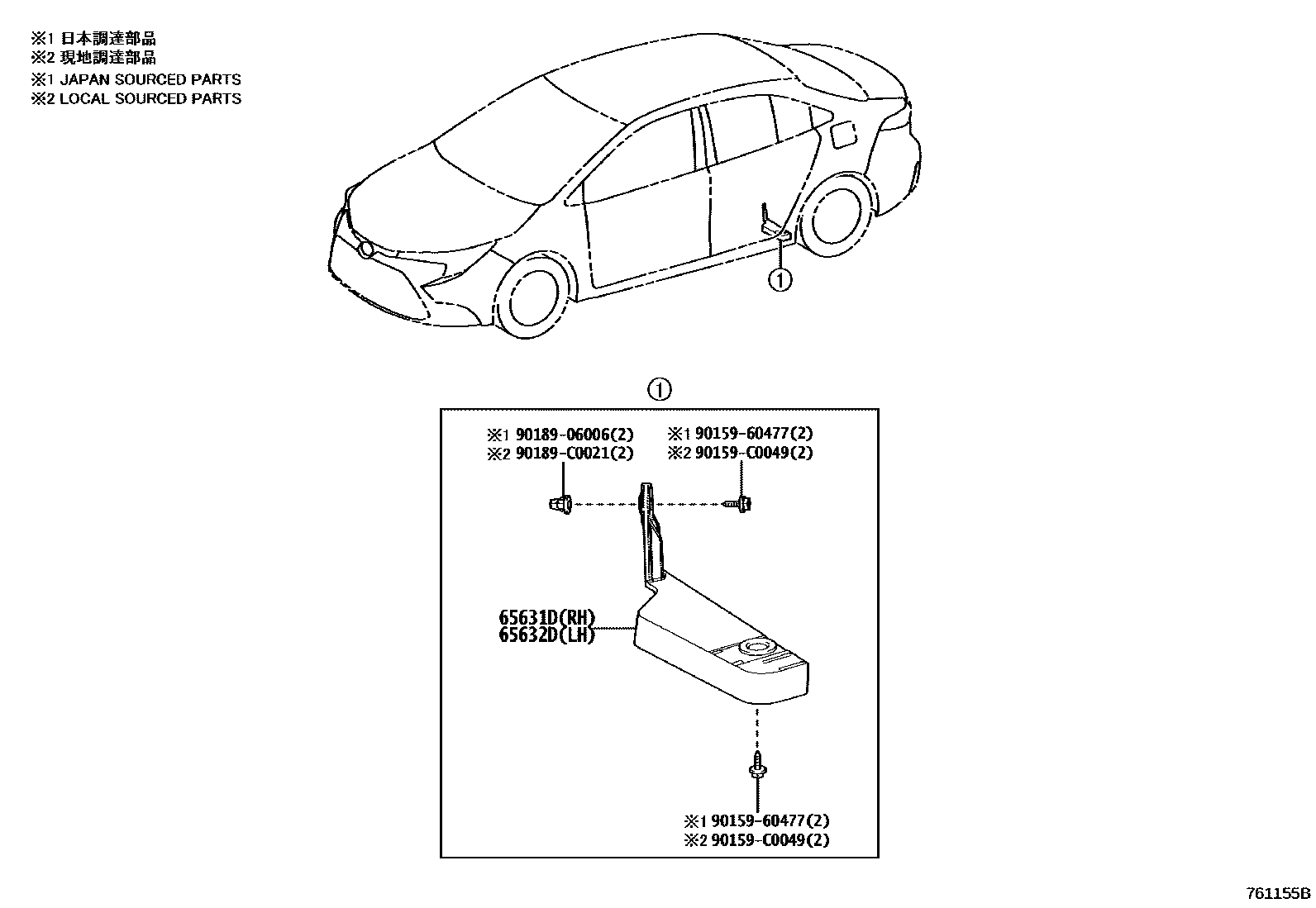 ※1 日本調達部品
※2 現地調達部品
※1 JAPAN SOURCED PARTS
※2 LOCAL SOURCED PARTS

①

①

※1 90189-06006(2)
※2 90189-C0021(2)

※1 90159-60477(2)
※2 90159-C0049(2)

65631D(RH)
65632D(LH)

※1 90159-60477(2)
※2 90159-C0049(2)

761155B