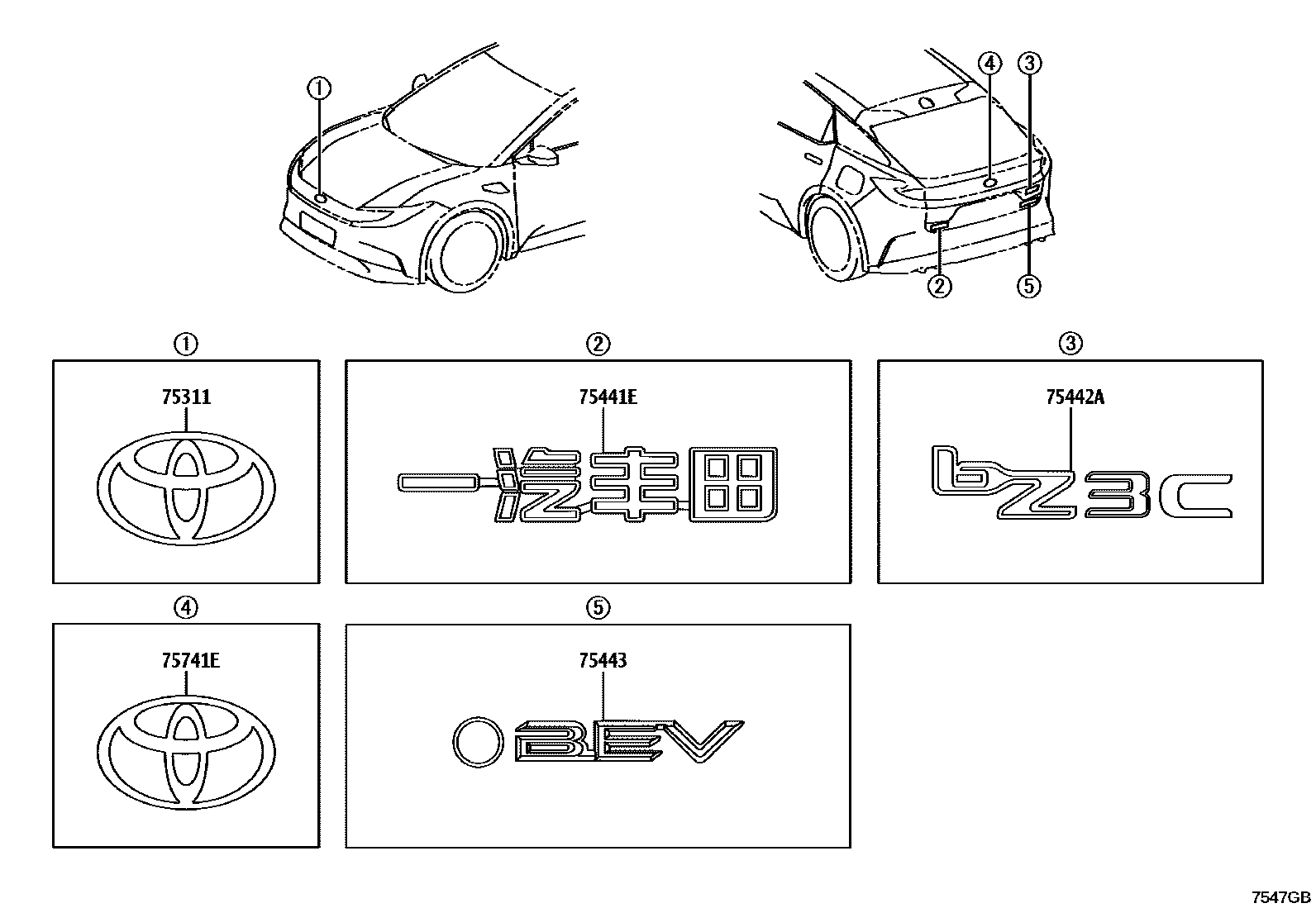 ①

④ ③

② ⑤

①

75311

②

75441E

一汽丰田

③

75442A

bZ3C

④

75741E

⑤

75443

BEV

7547GB