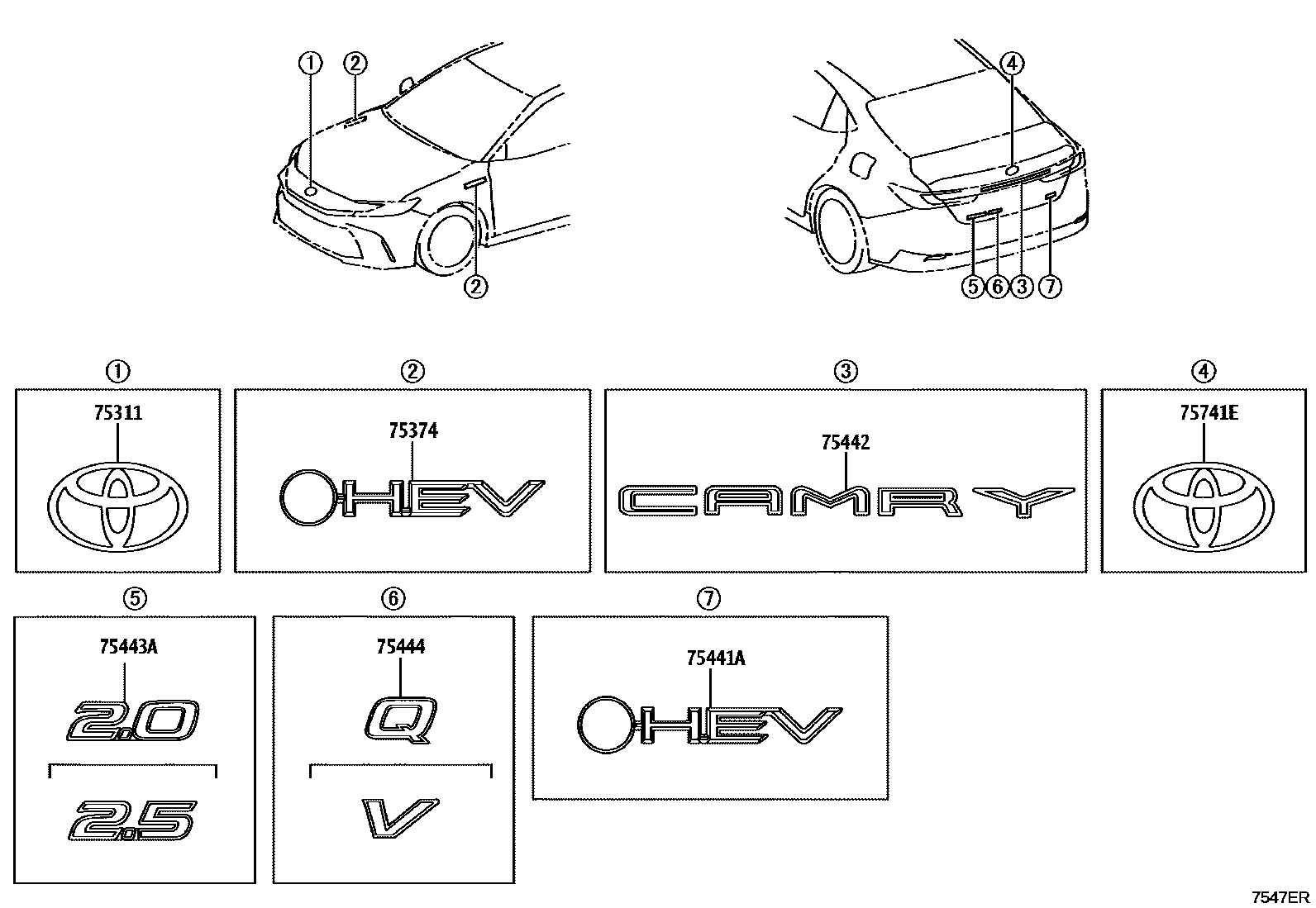 ①
②
②
④
⑤ ⑥ ③ ⑦

①
75311

②
75374
HEV

③
75442
CAMRY

④
75741E

⑤
75443A
2.0
2.5

⑥
75444
Q
V

⑦
75441A
HEV

7547ER