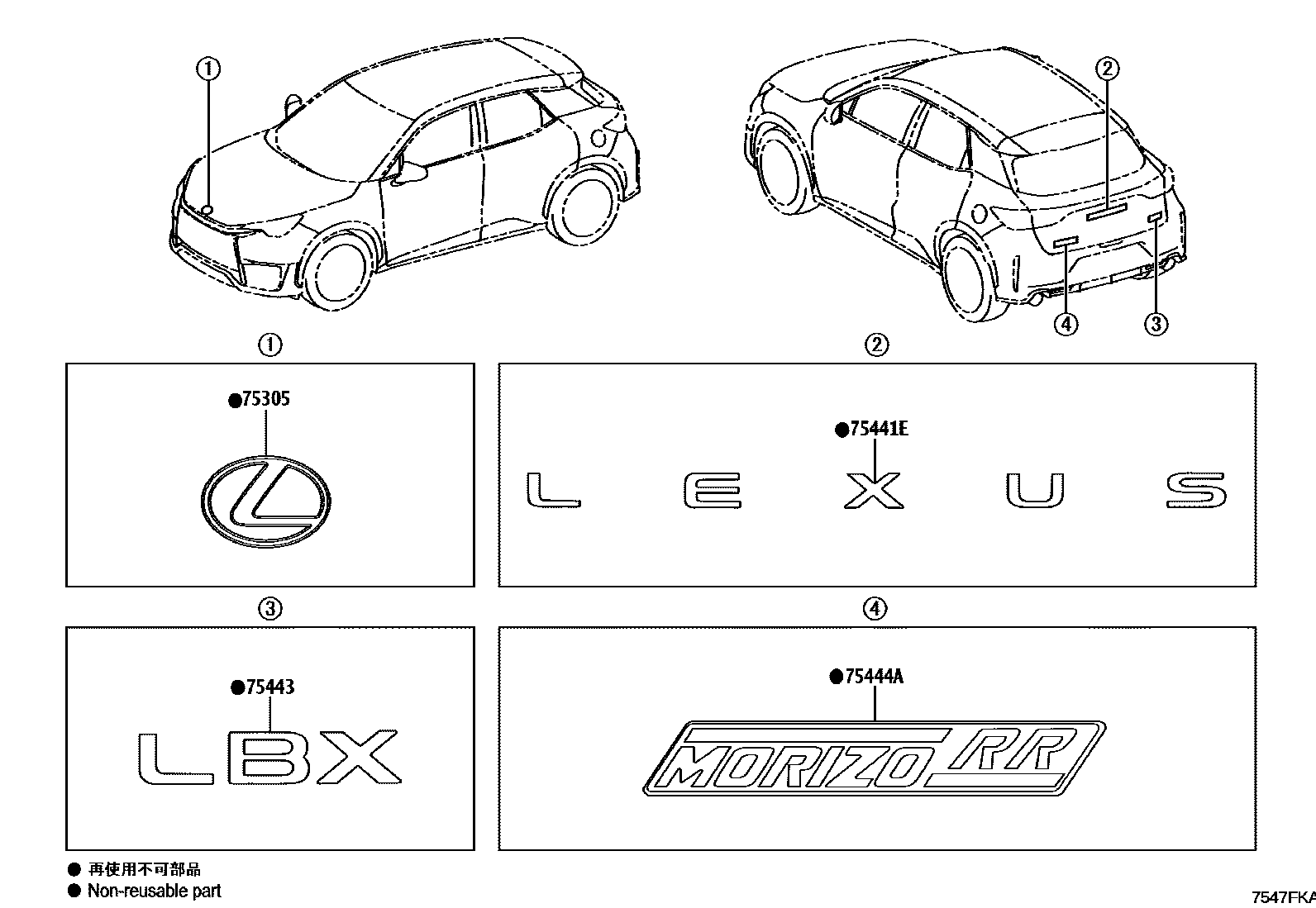 ①

②

④ ③

①

●75305

②

●75441E

L E X U S

③

●75443

LBX

④

●75444A

MORIZO RR

● 再使用不可部品
● Non-reusable part

7547FKA