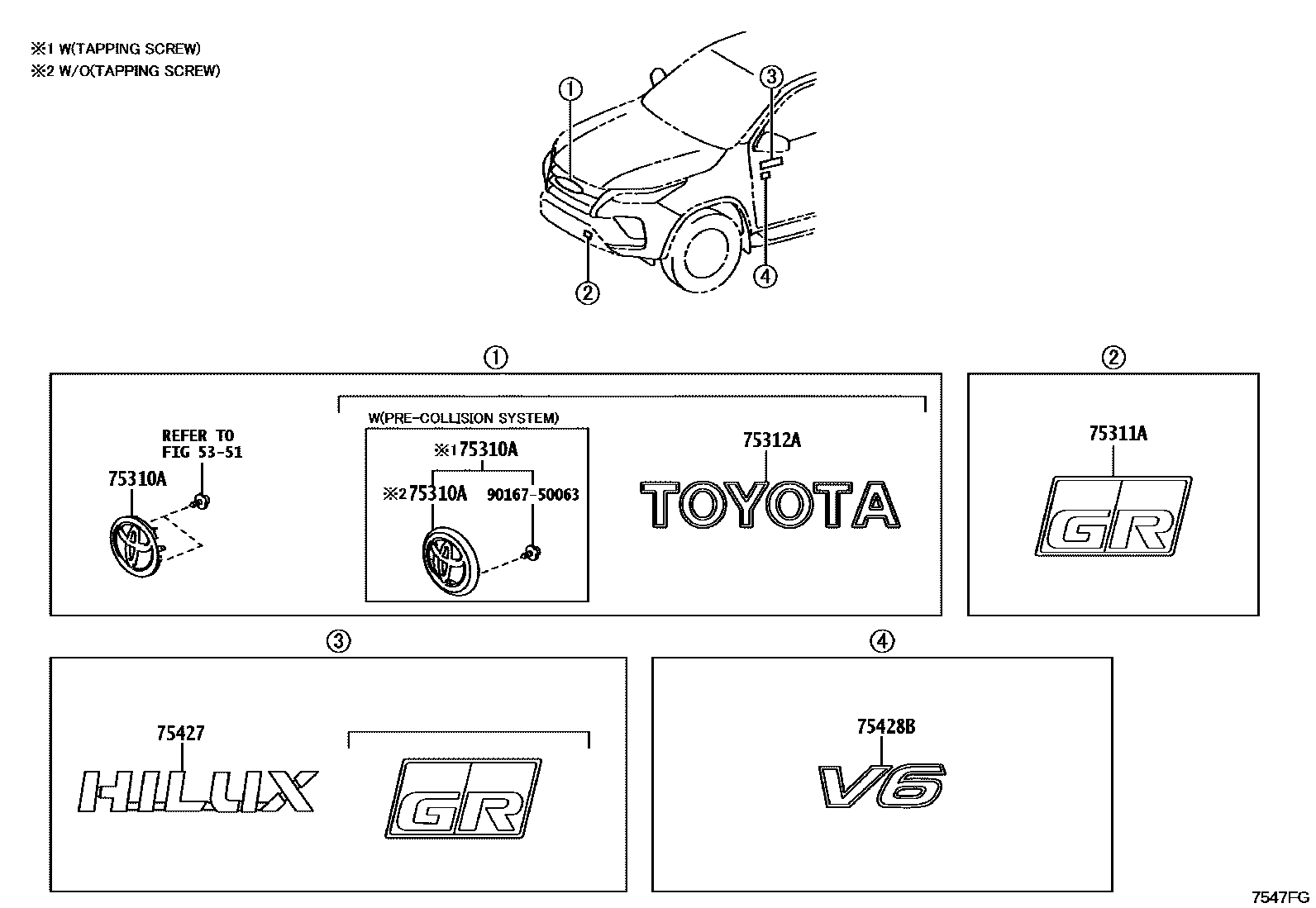 ※1 W(TAPPING SCREW)
※2 W/O(TAPPING SCREW)

①
③
②
④

①
REFER TO
FIG 53-51
75310A
W(PRE-COLLISION SYSTEM)
※1 75310A
※2 75310A
90167-50063
75312A
TOYOTA

②
75311A
GR

③
75427
HILUX
GR

④
75428B
V6

7547FG