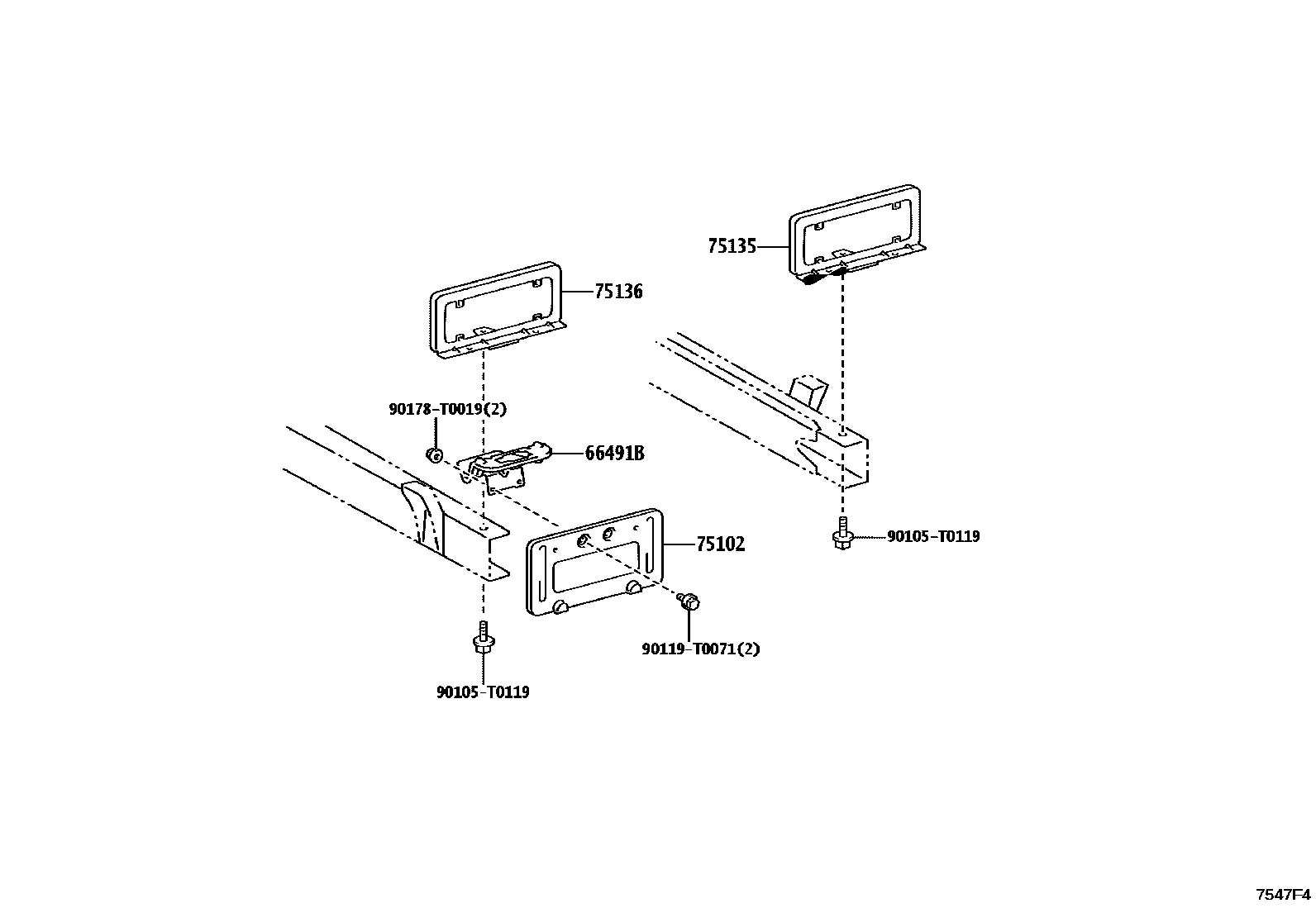 75135

75136

90178-T0019(2)

66491B

75102

90105-T0119

90119-T0071(2)

90105-T0119

7547F4