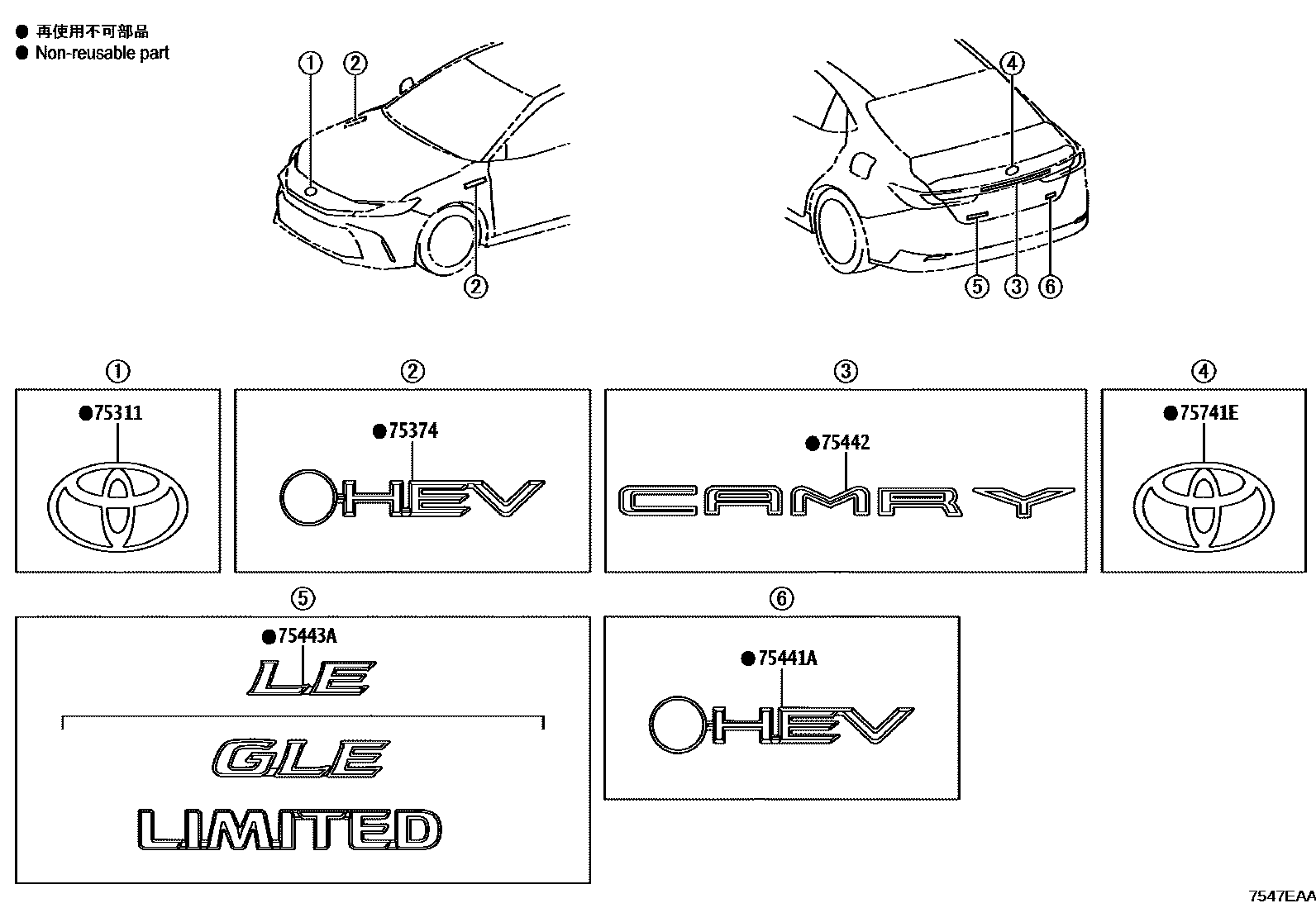 ● 再使用不可部品
● Non-reusable part

①
②
②

④
⑤ ③ ⑥

①
●75311

②
●75374
HEV

③
●75442
CAMRY

④
●75741E

⑤
●75443A
LE
GLE
LIMITED

⑥
●75441A
HEV

7547EAA