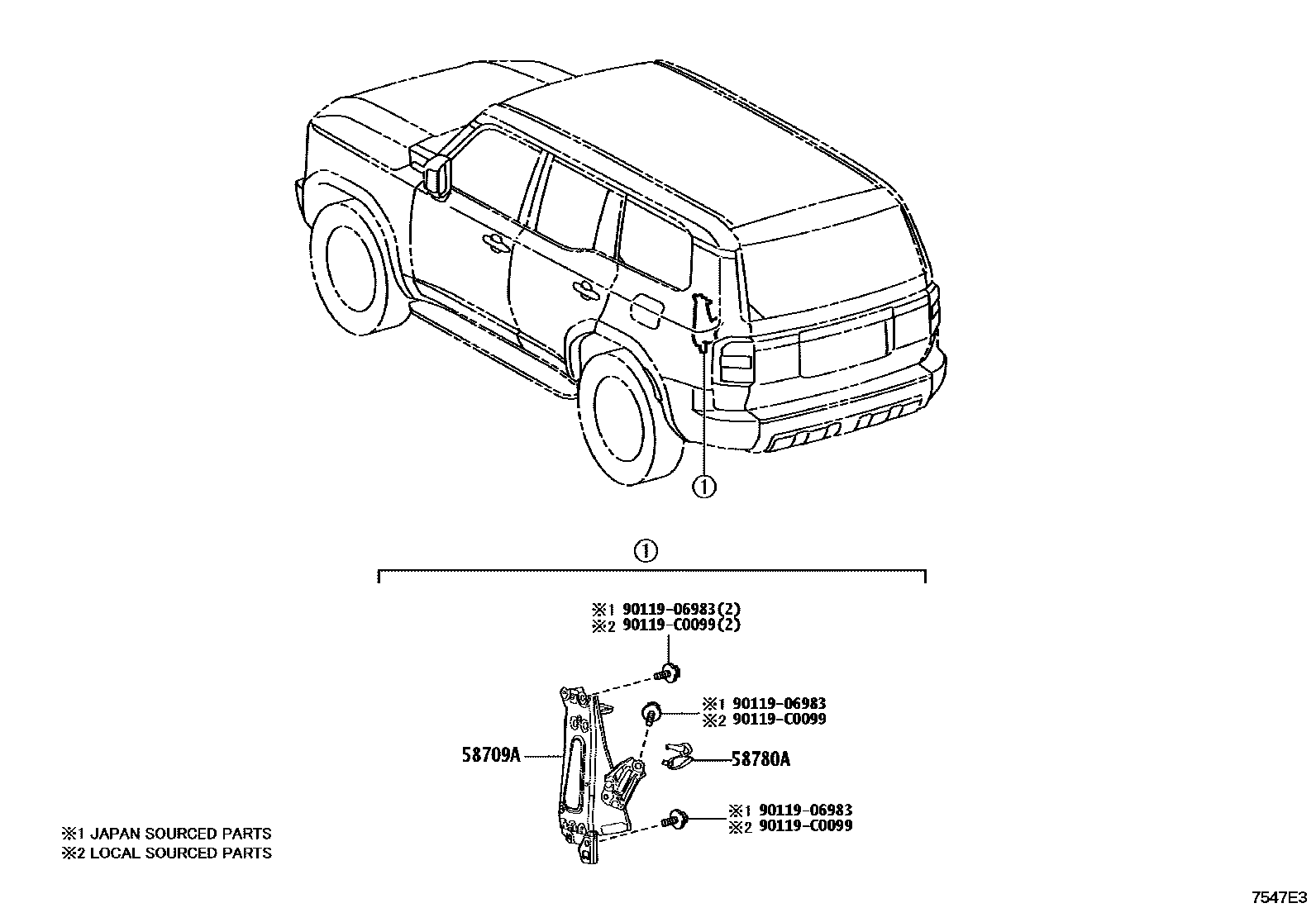 ①

①

※1 90119-06983(2)
※2 90119-C0099(2)

※1 90119-06983
※2 90119-C0099

58709A

58780A

※1 90119-06983
※2 90119-C0099

※1 JAPAN SOURCED PARTS
※2 LOCAL SOURCED PARTS

7547E3