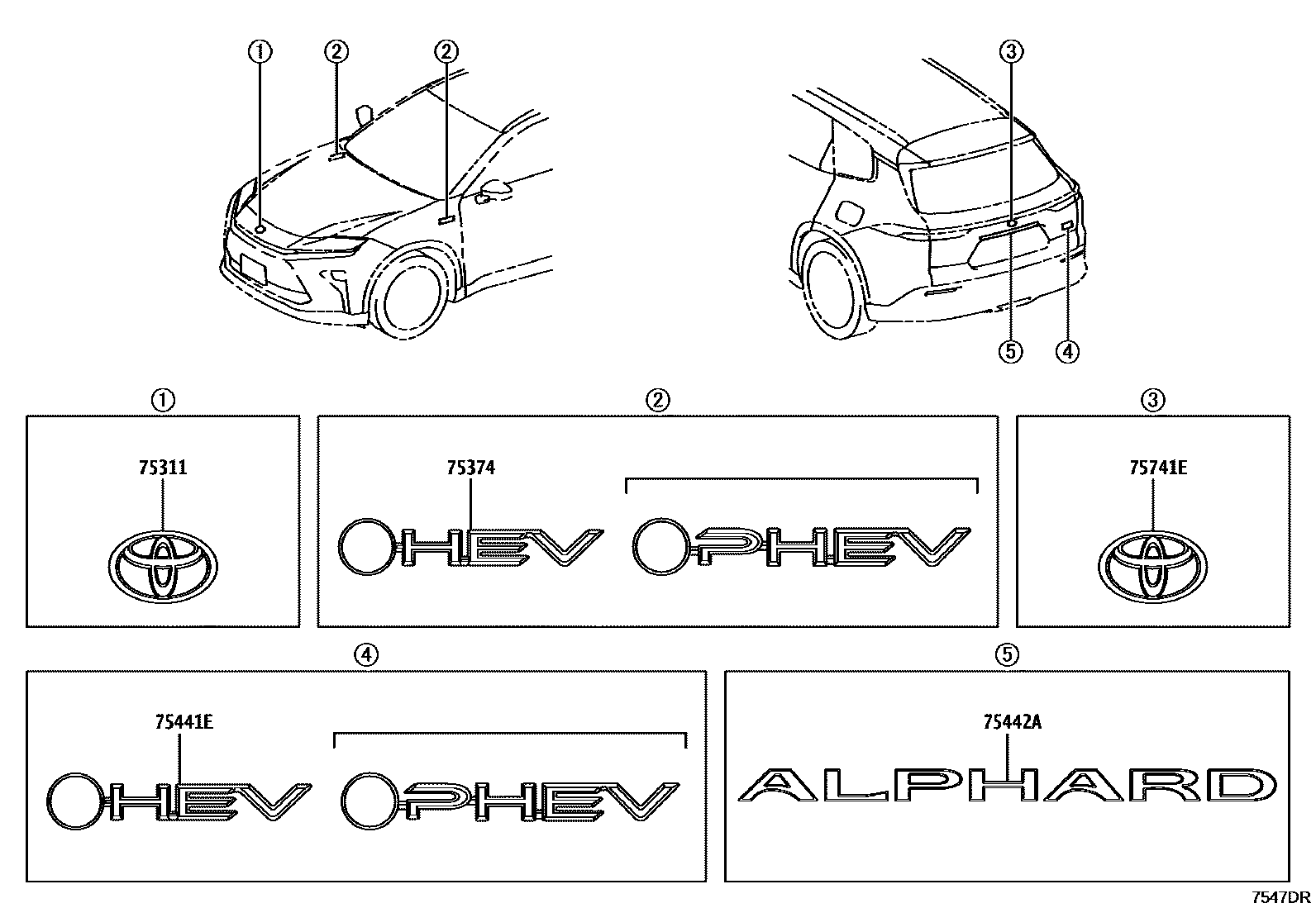 ①
②
②
③
⑤
④

①
75311

②
75374
HEV
PHEV

③
75741E

④
75441E
HEV
PHEV

⑤
75442A
ALPHARD

7547DR