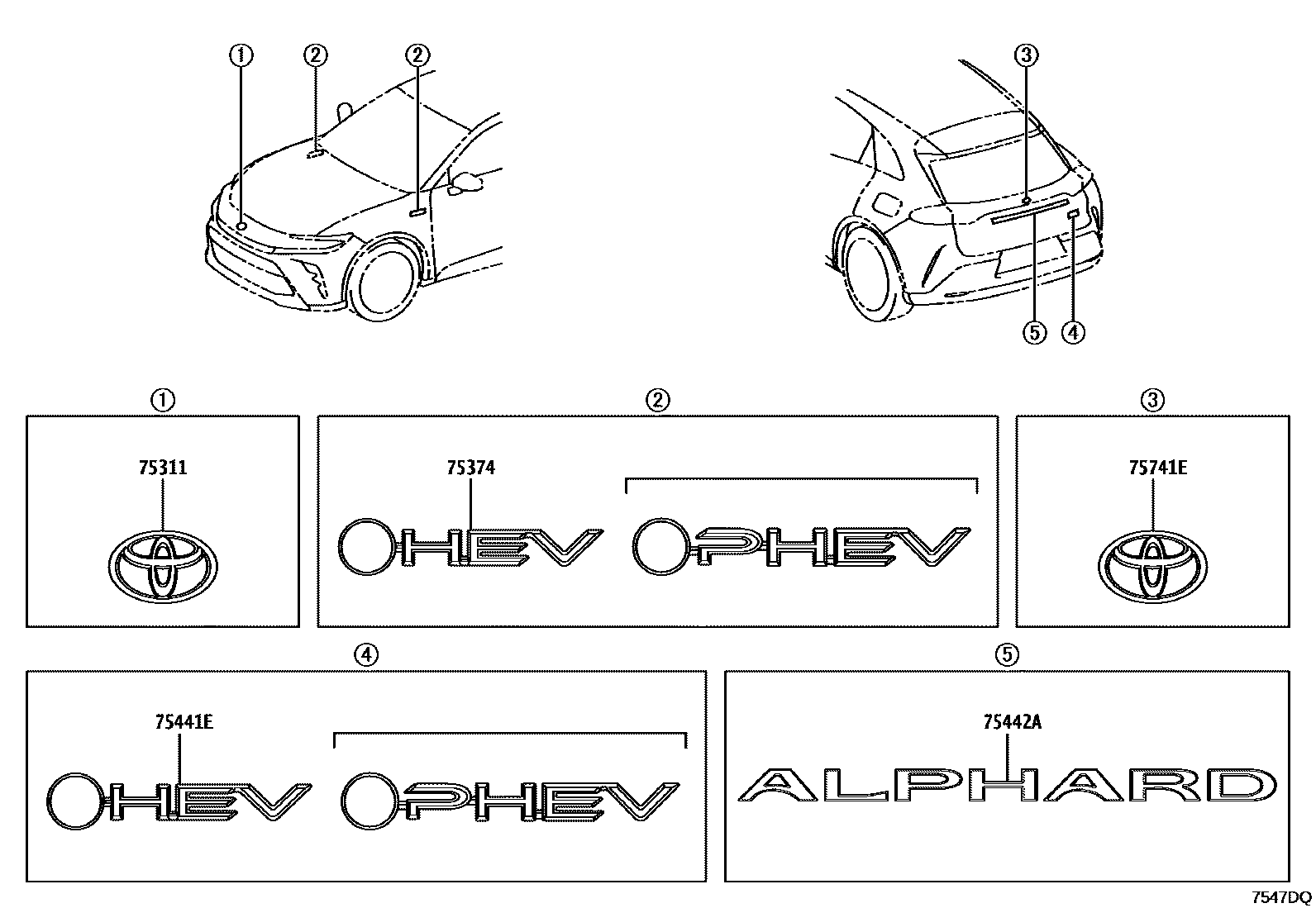 ①
②
②
③
⑤
④
①
75311
②
75374
HEV
PHEV
③
75741E
④
75441E
HEV
PHEV
⑤
75442A
ALPHARD
7547DQ