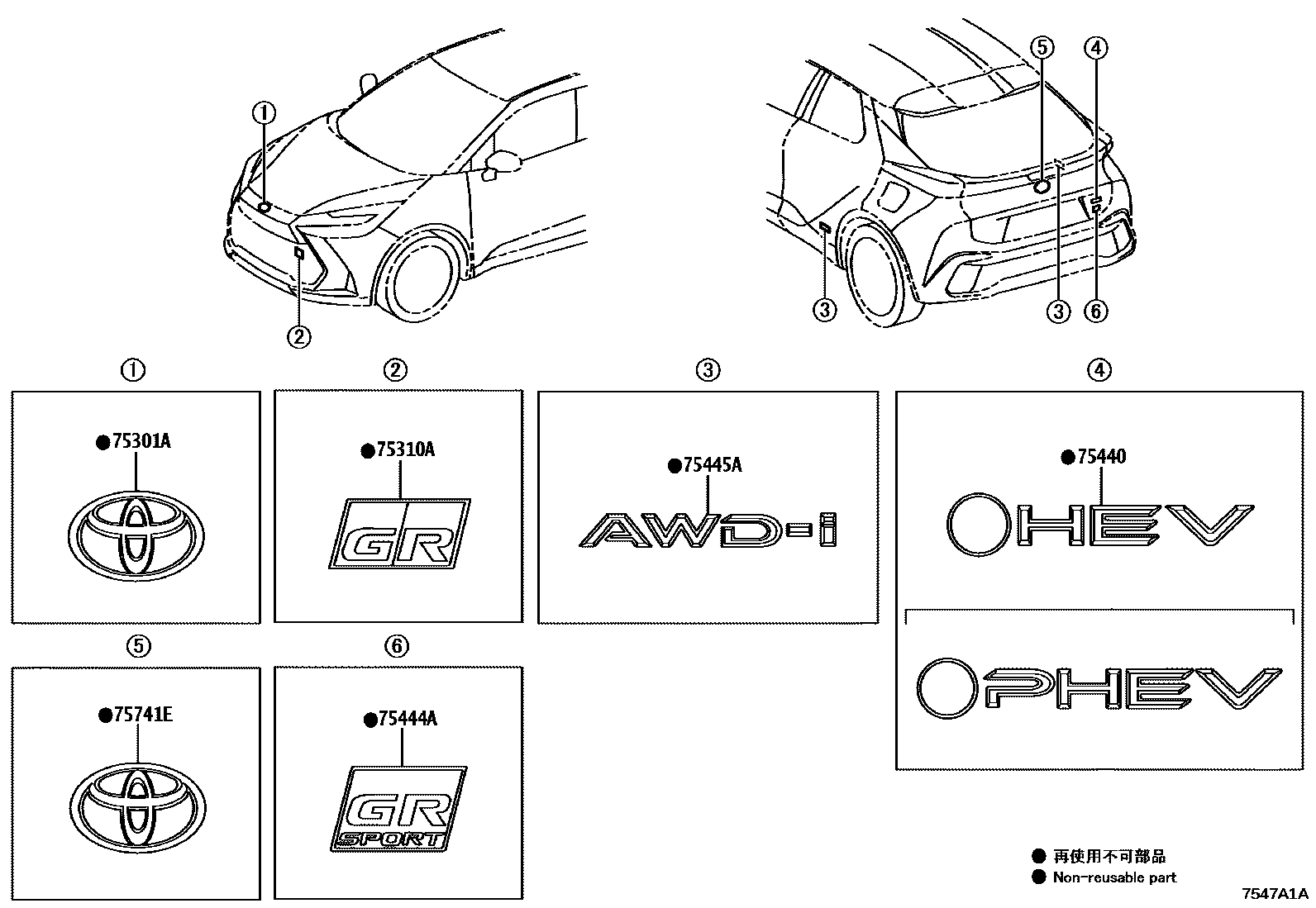 ①
②
⑤
④
③
③
⑥

①
●75301A

②
●75310A
GR

③
●75445A
AWD-i

④
●75440
HEV
PHEV

⑤
●75741E

⑥
●75444A
GR
SPORT

● 再使用不可部品
● Non-reusable part

7547A1A