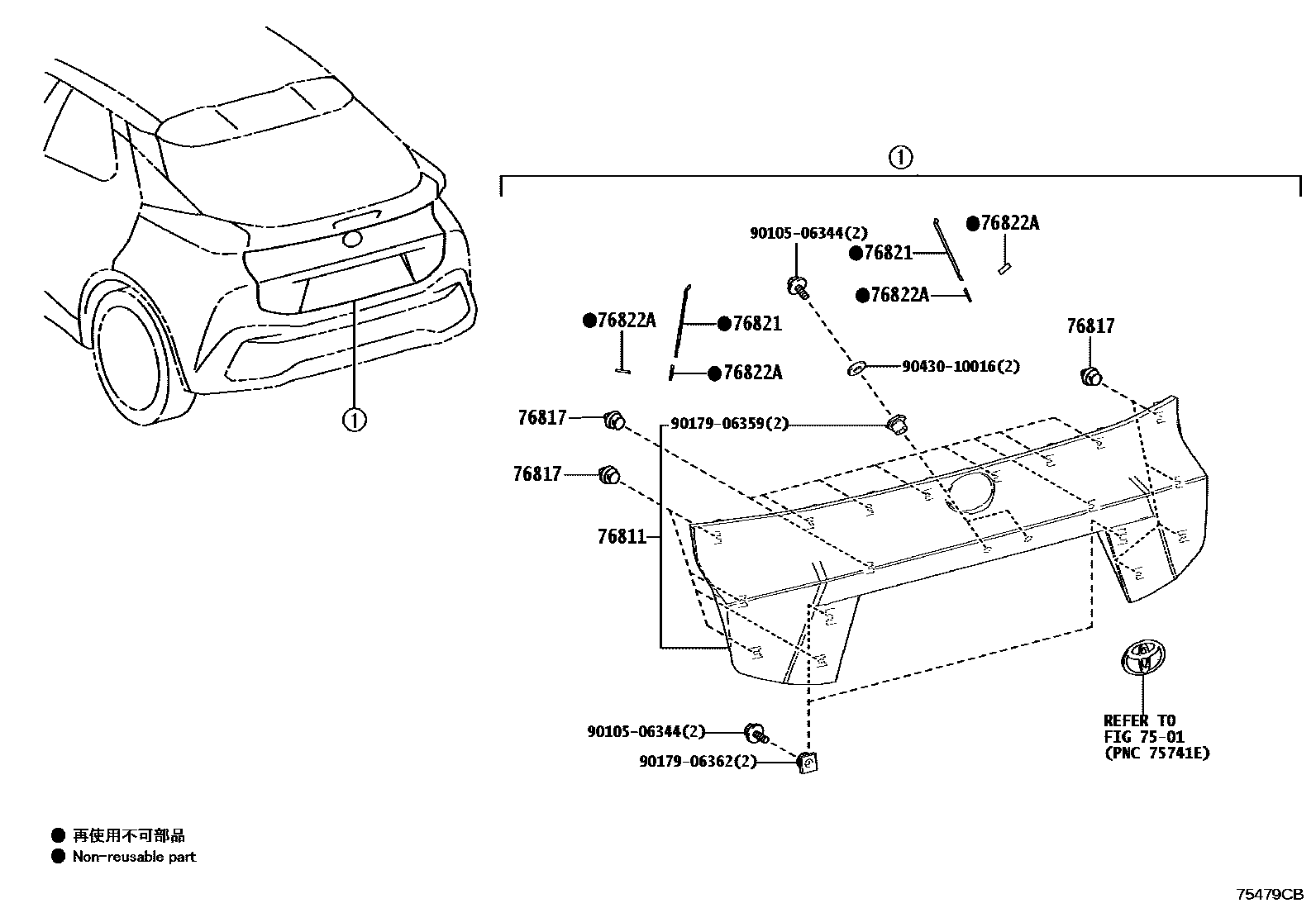 ①

①

90105-06344(2)

●76822A

●76821

●76822A

●76822A

●76821

●76822A

90430-10016(2)

76817

76817

90179-06359(2)

76817

76811

90105-06344(2)

90179-06362(2)

REFER TO
FIG 75-01
(PNC 75741E)

● 再使用不可部品
● Non-reusable part

75479CB