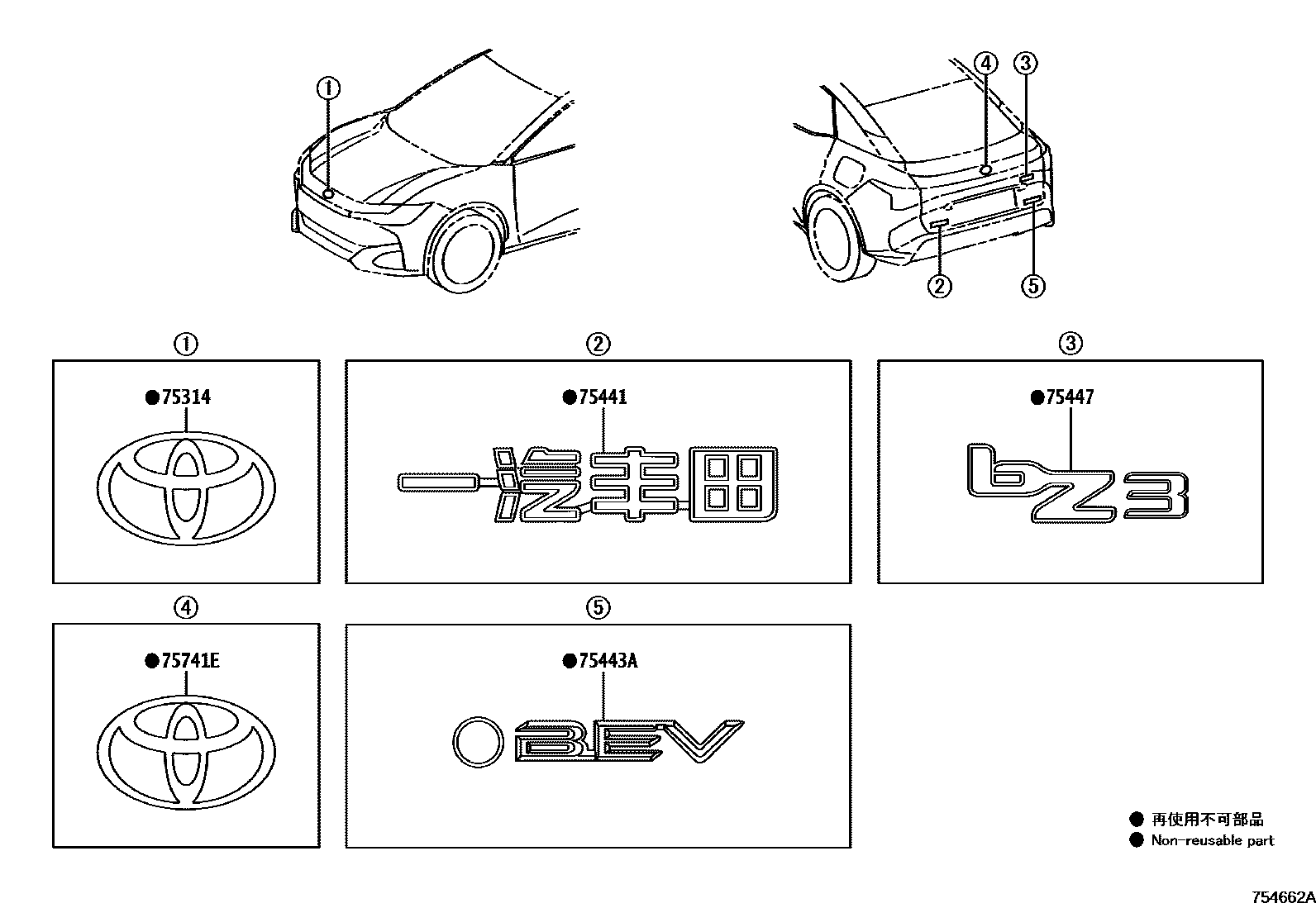 ①
④ ③
② ⑤

①
●75314

②
●75441
一汽丰田

③
●75447
bZ3

④
●75741E

⑤
●75443A
BEV

● 再使用不可部品
● Non-reusable part

754662A