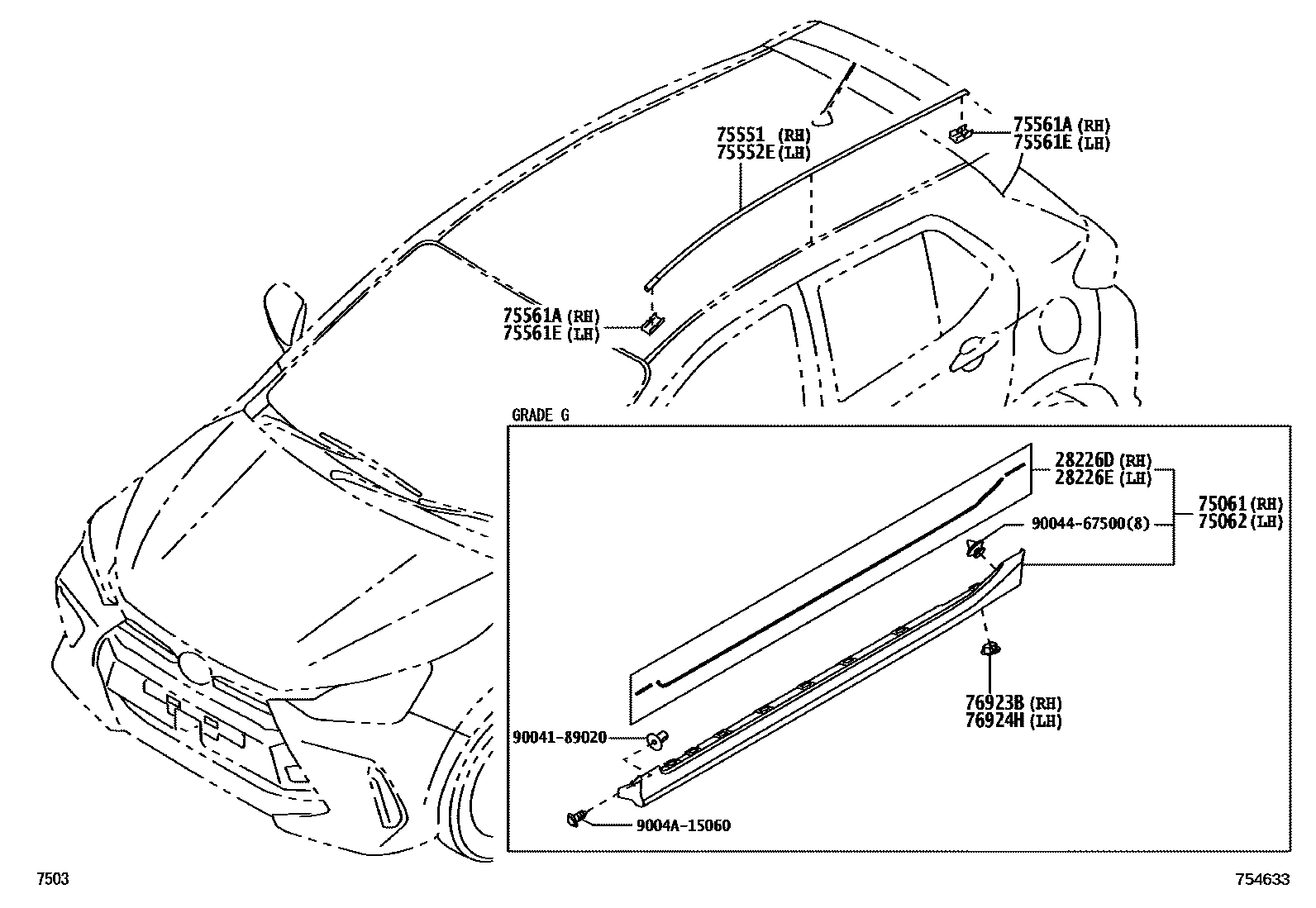 75551 (RH)
75552E (LH)

75561A (RH)
75561E (LH)

75561A (RH)
75561E (LH)

GRADE G

28226D (RH)
28226E (LH)

75061 (RH)
75062 (LH)

90044-67500(8)

76923B (RH)
76924H (LH)

90041-89020

9004A-15060

7503

754633