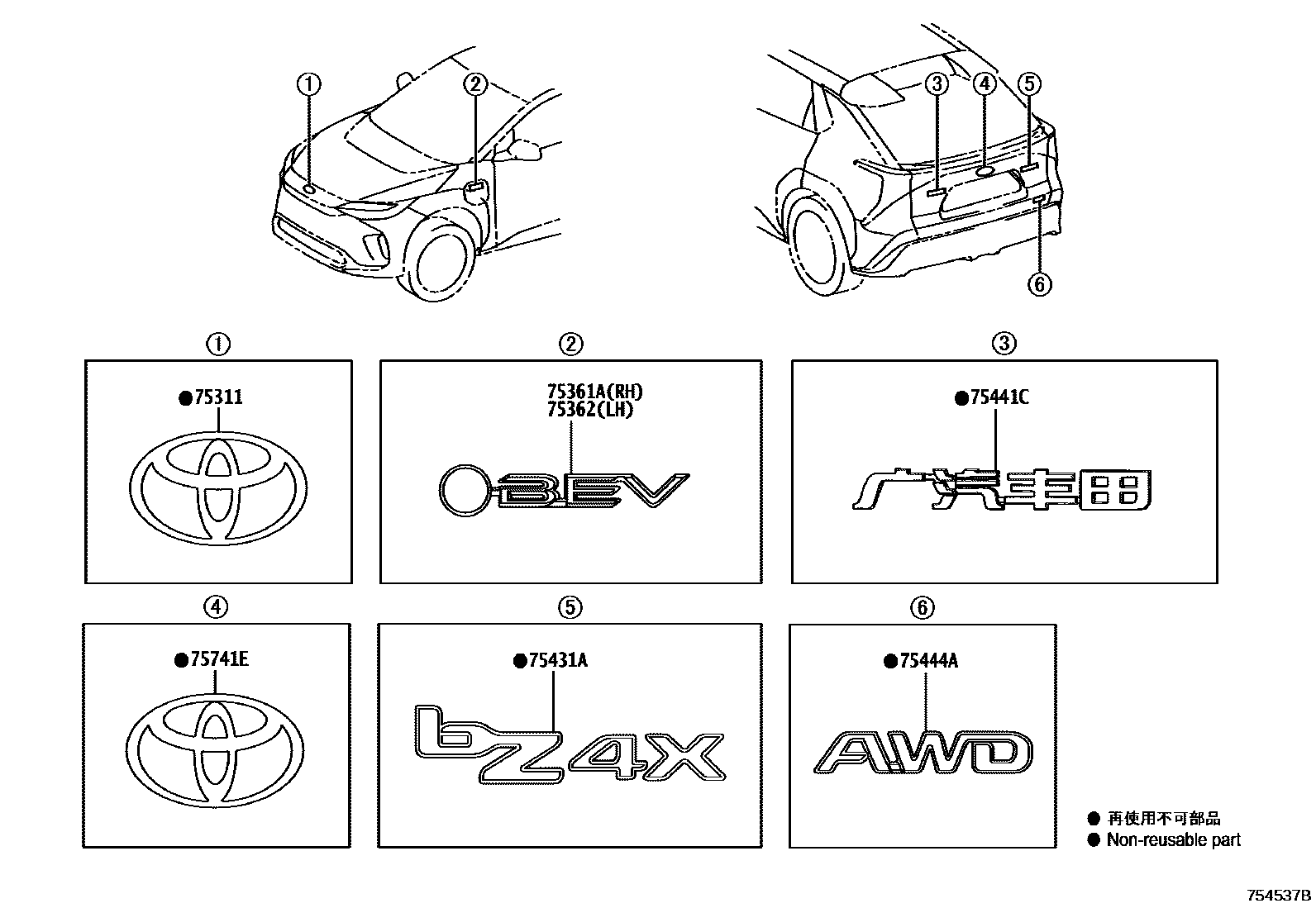 ①
②
③
④
⑤
⑥

①
●75311

②
75361A(RH)
75362(LH)
BEV

③
●75441C
广汽丰田

④
●75741E

⑤
●75431A
bZ4X

⑥
●75444A
AWD

● 再使用不可部品
● Non-reusable part

754537B