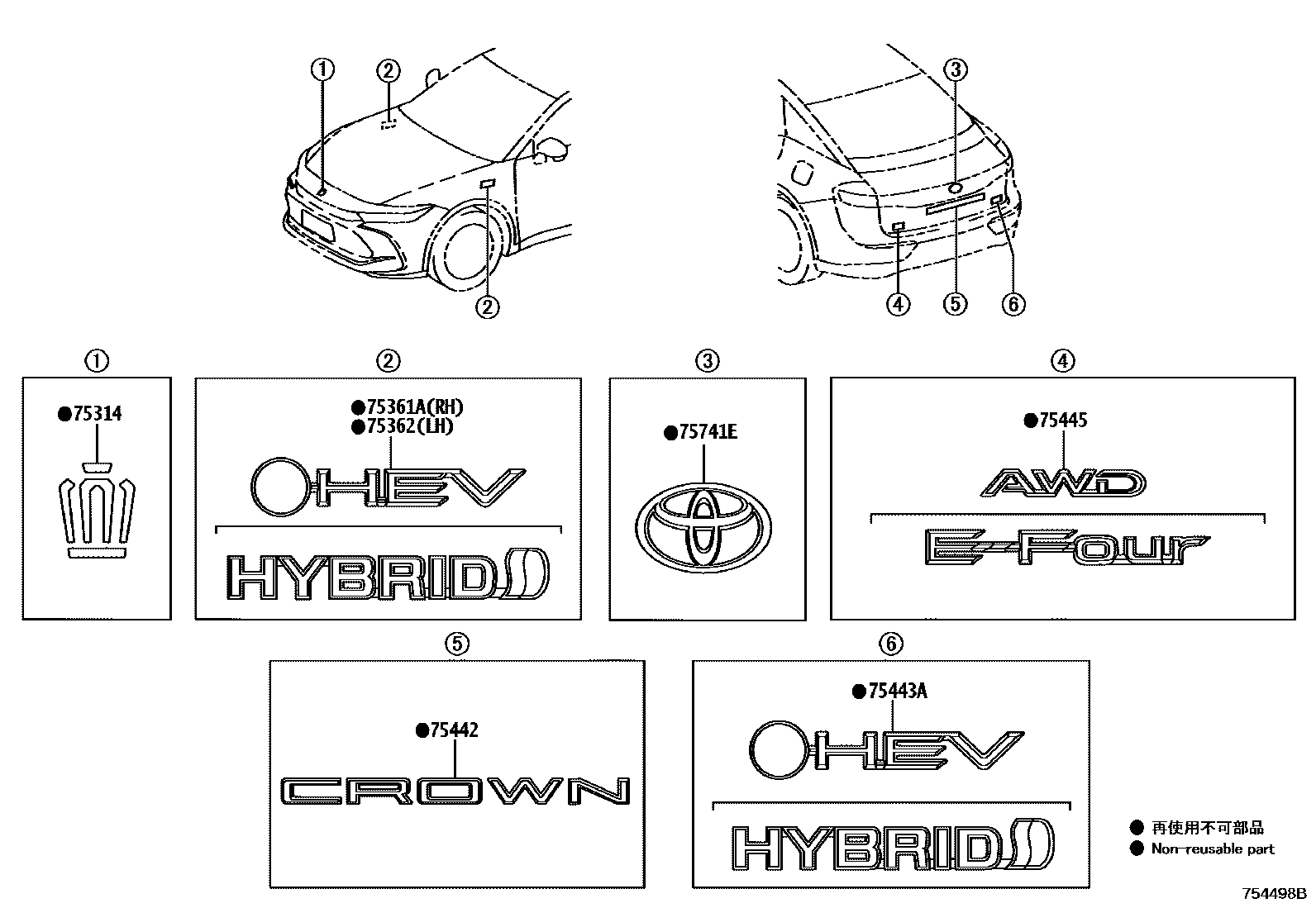 ①
②
②
③
④
⑤
⑥

①
●75314

②
●75361A(RH)
●75362(LH)
HEV
HYBRID

③
●75741E

④
●75445
AWD
E-Four

⑤
●75442
CROWN

⑥
●75443A
HEV
HYBRID

● 再使用不可部品
● Non-reusable part

754498B