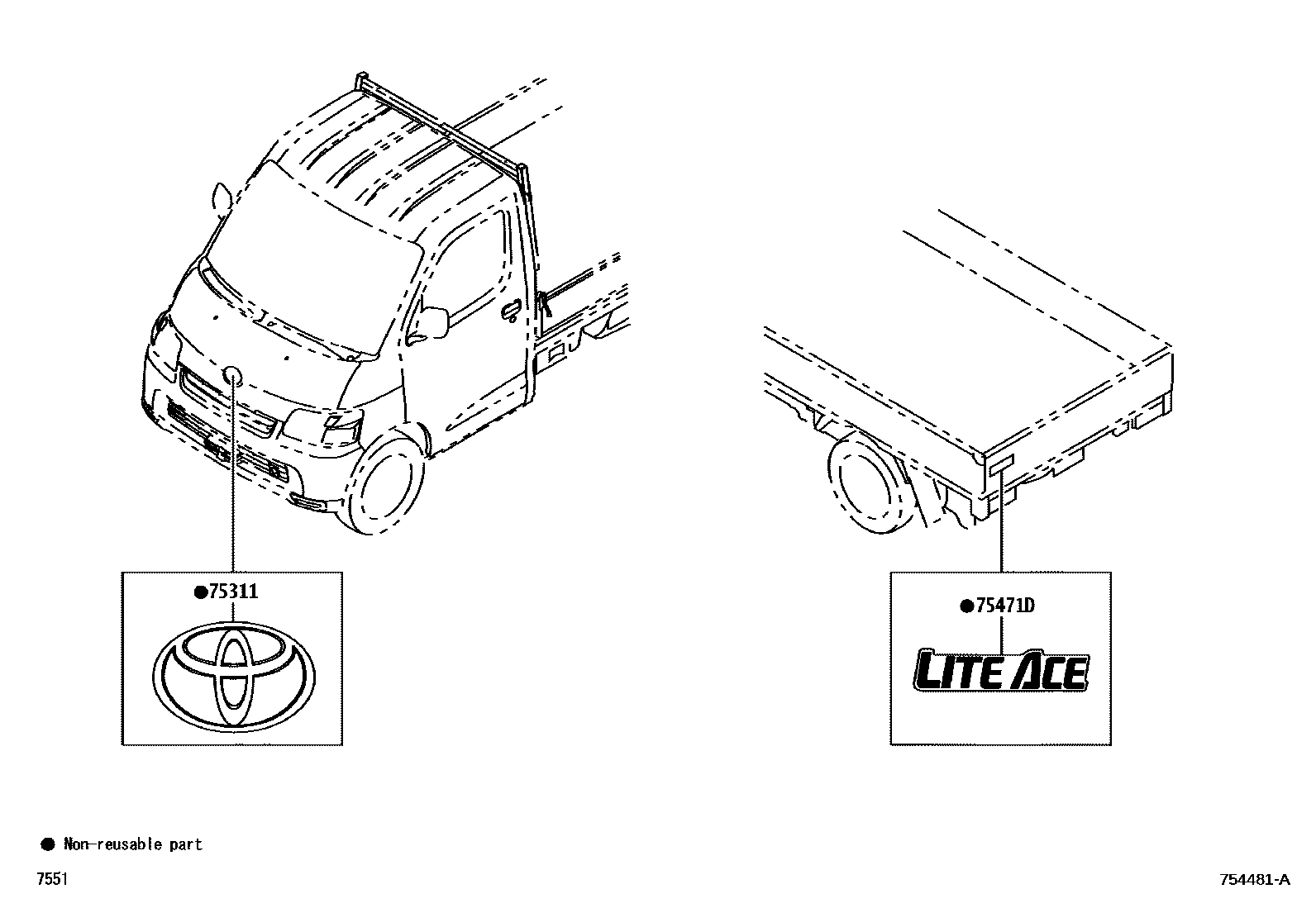 ●75311

●75471D

LITE ACE

● Non-reusable part

7551

754481-A