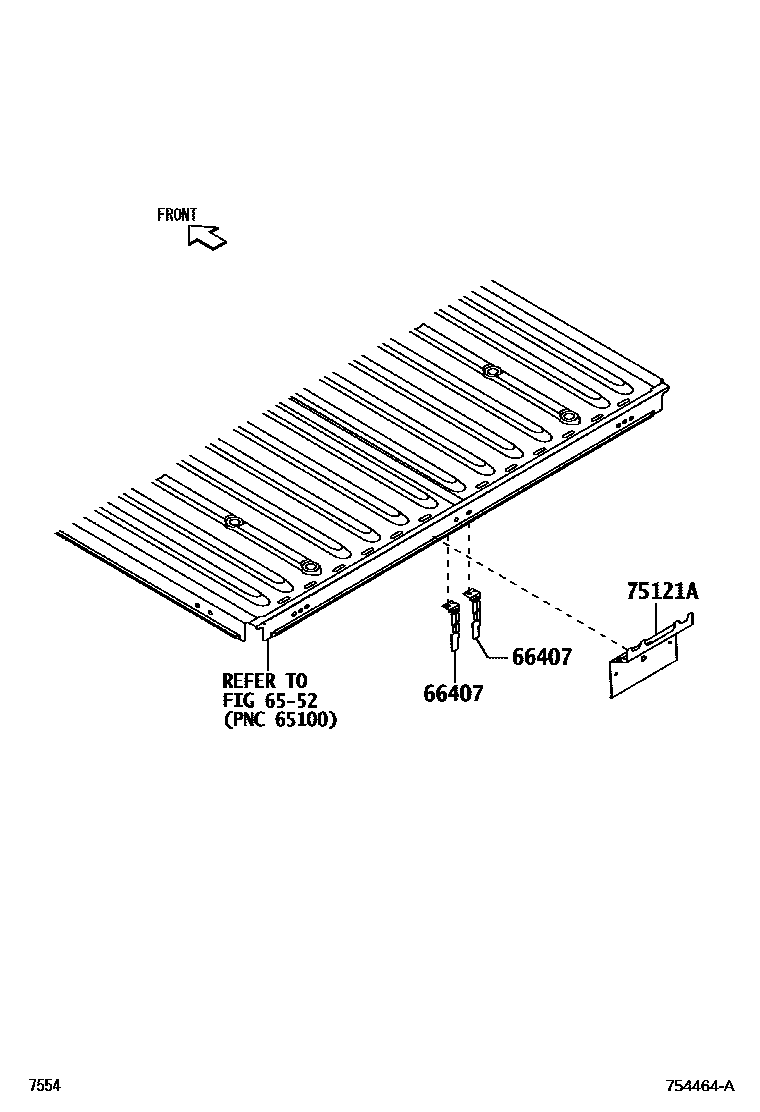 FRONT

75121A

66407

66407

REFER TO
FIG 65-52
(PNC 65100)

7554

754464-A