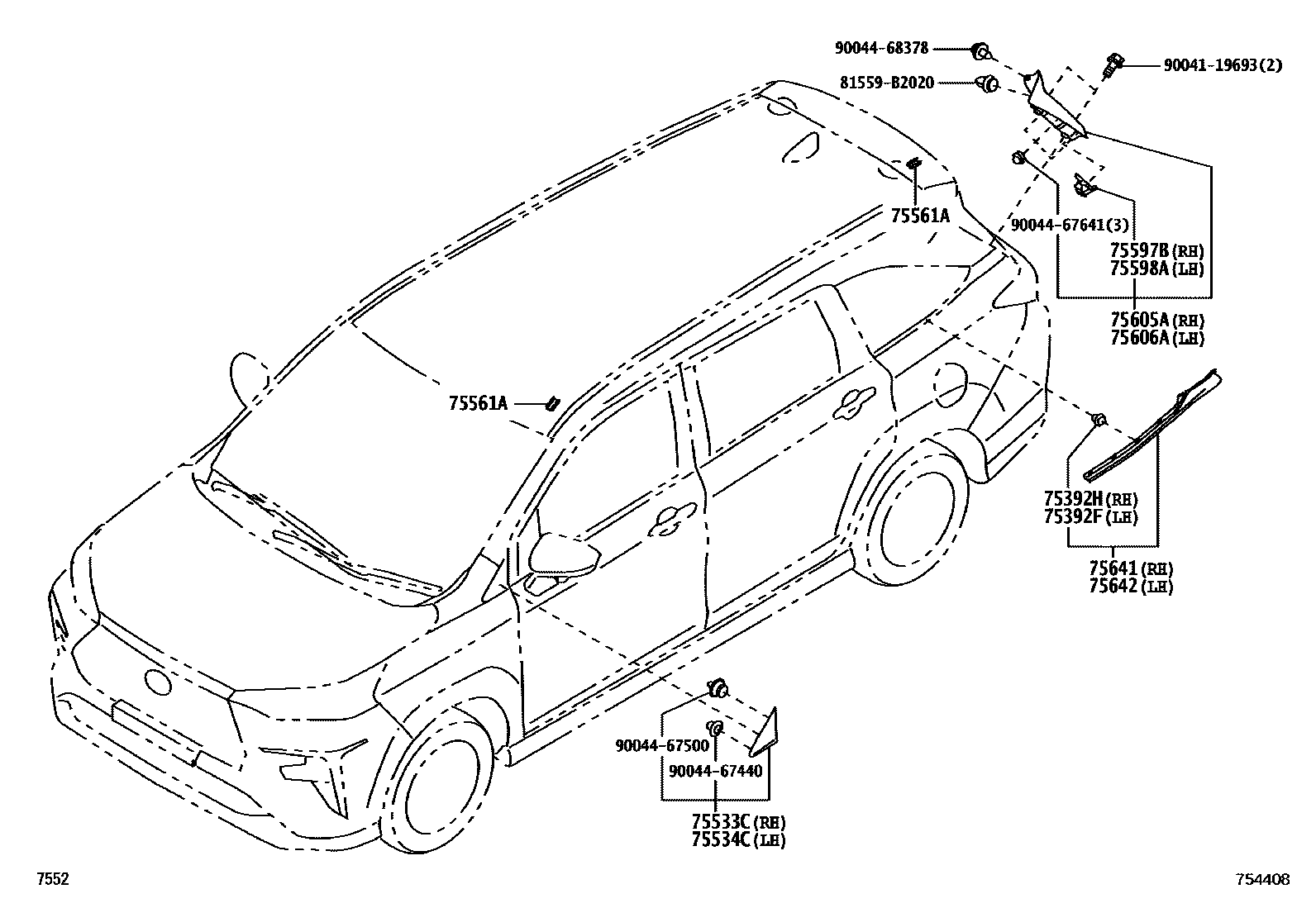 90044-68378
81559-B2020
90041-19693(2)
75561A
90044-67641(3)
75597B(RH)
75598A(LH)
75605A(RH)
75606A(LH)
75561A
75392H(RH)
75392F(LH)
75641(RH)
75642(LH)
90044-67500
90044-67440
75533C(RH)
75534C(LH)
7552
754408