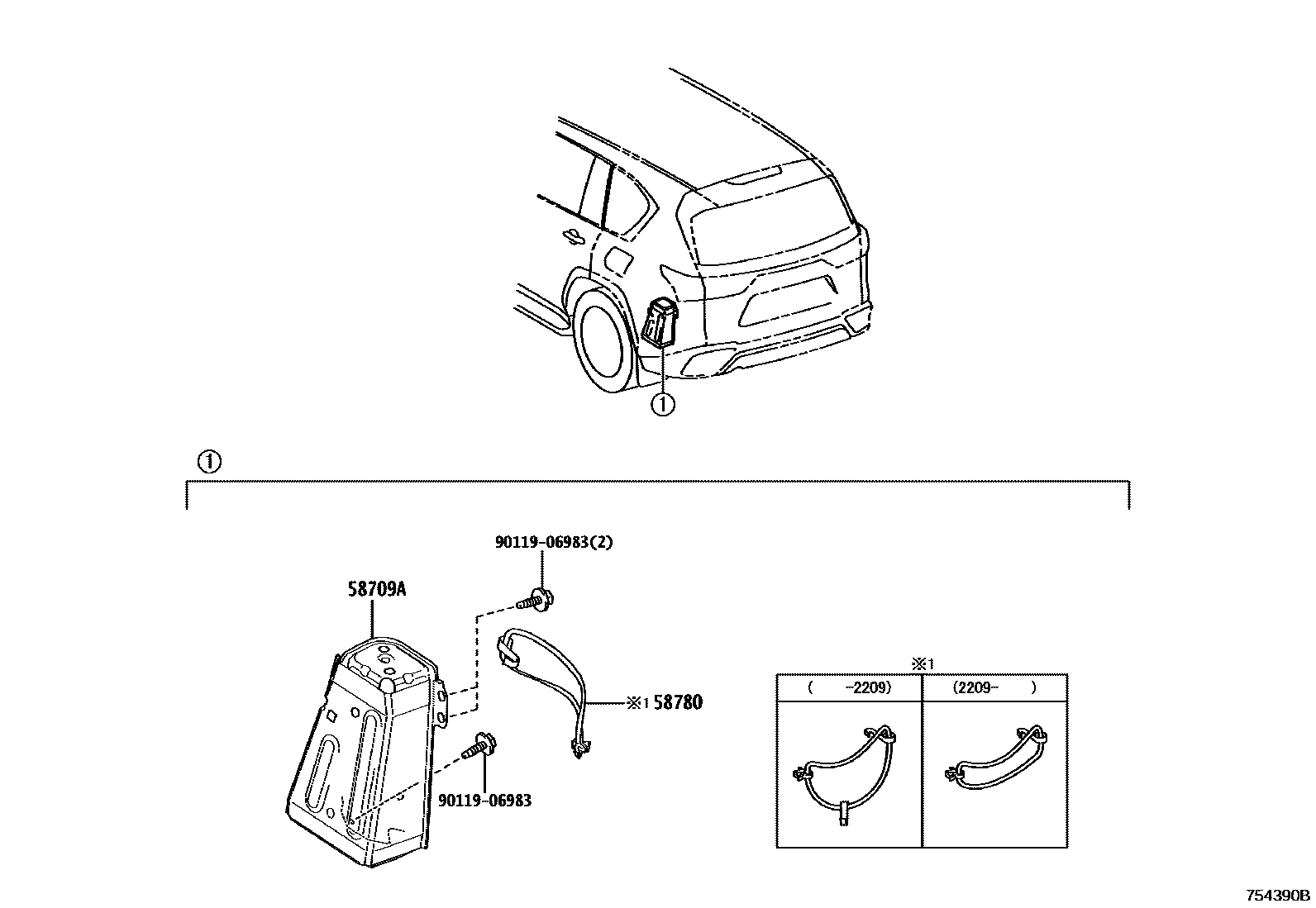 ①

①

90119-06983(2)

58709A

※1 58780

90119-06983

※1

| ( -2209) | (2209- ) |
|---|---|
| | |

754390B