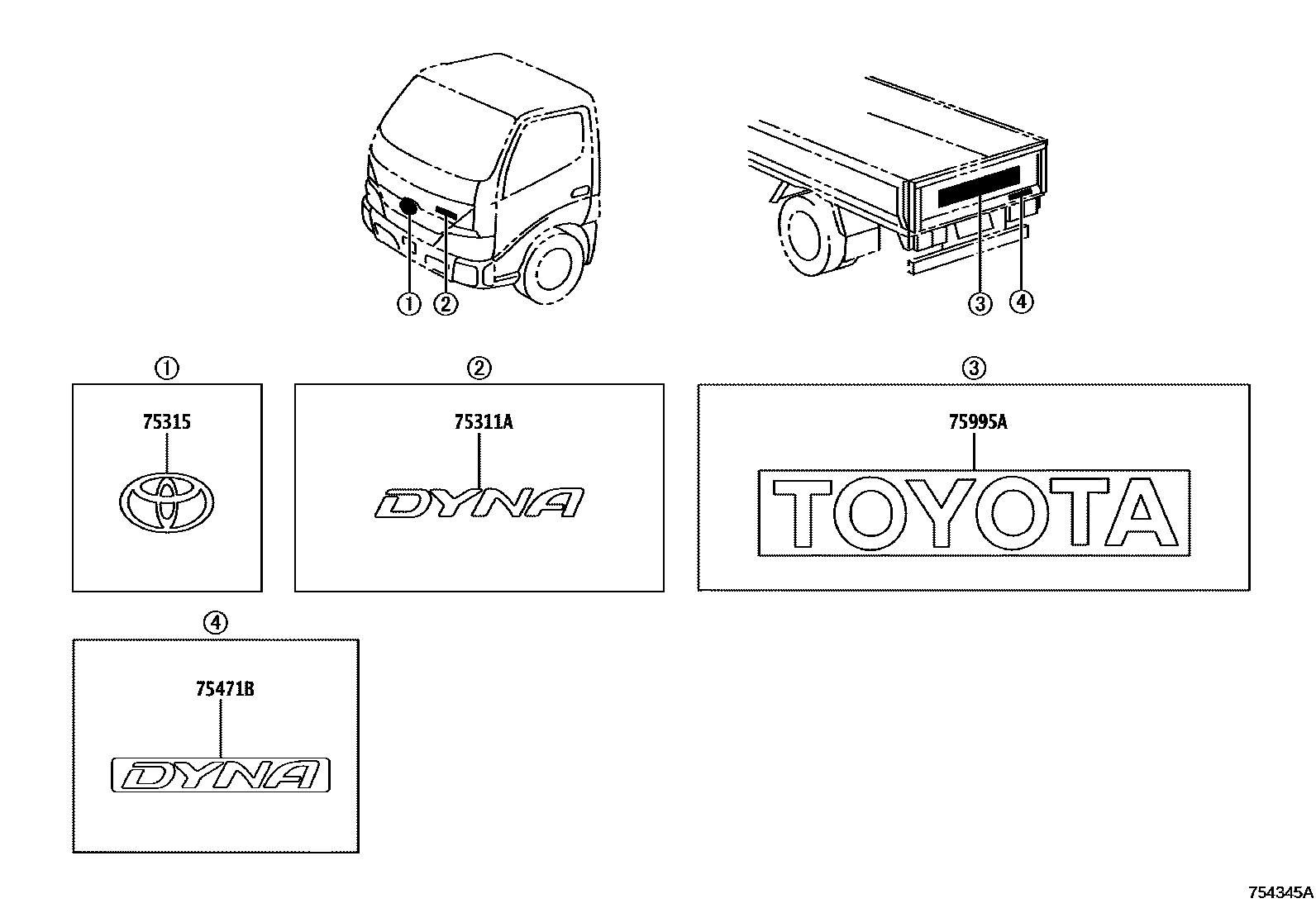 ①
②
③
④

①
75315

②
75311A
DYNA

③
75995A
TOYOTA

④
75471B
DYNA

754345A