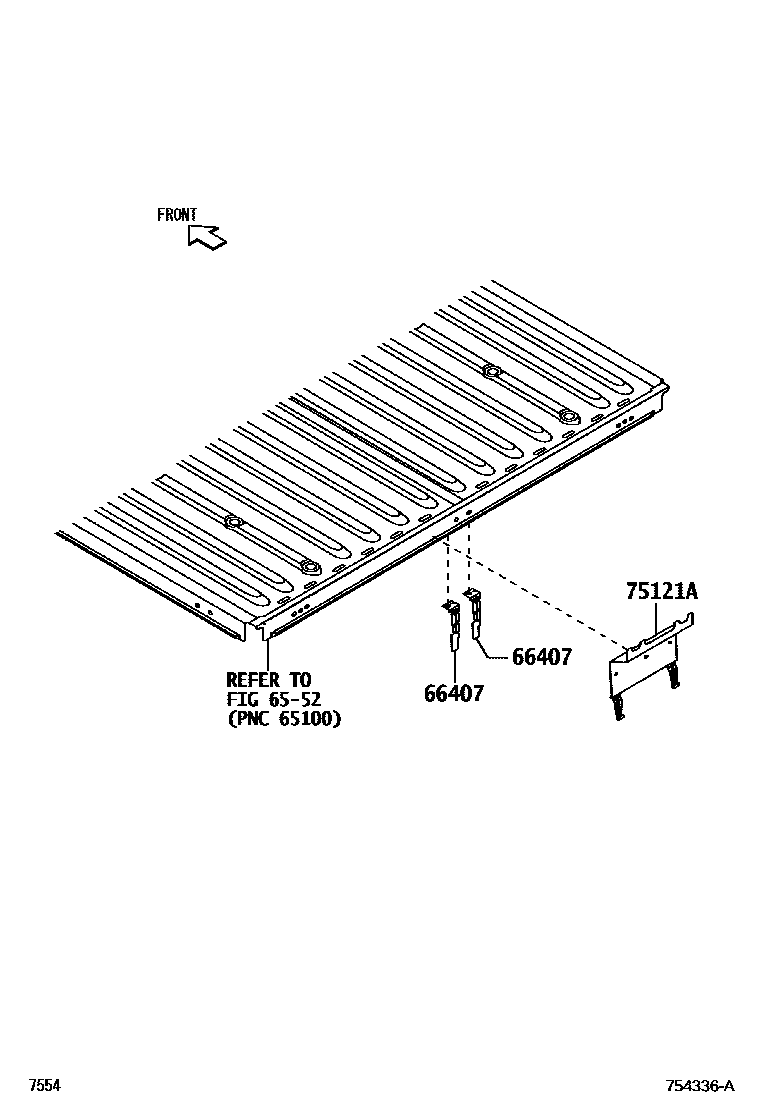 FRONT

75121A

66407

66407

REFER TO
FIG 65-52
(PNC 65100)

7554

754336-A