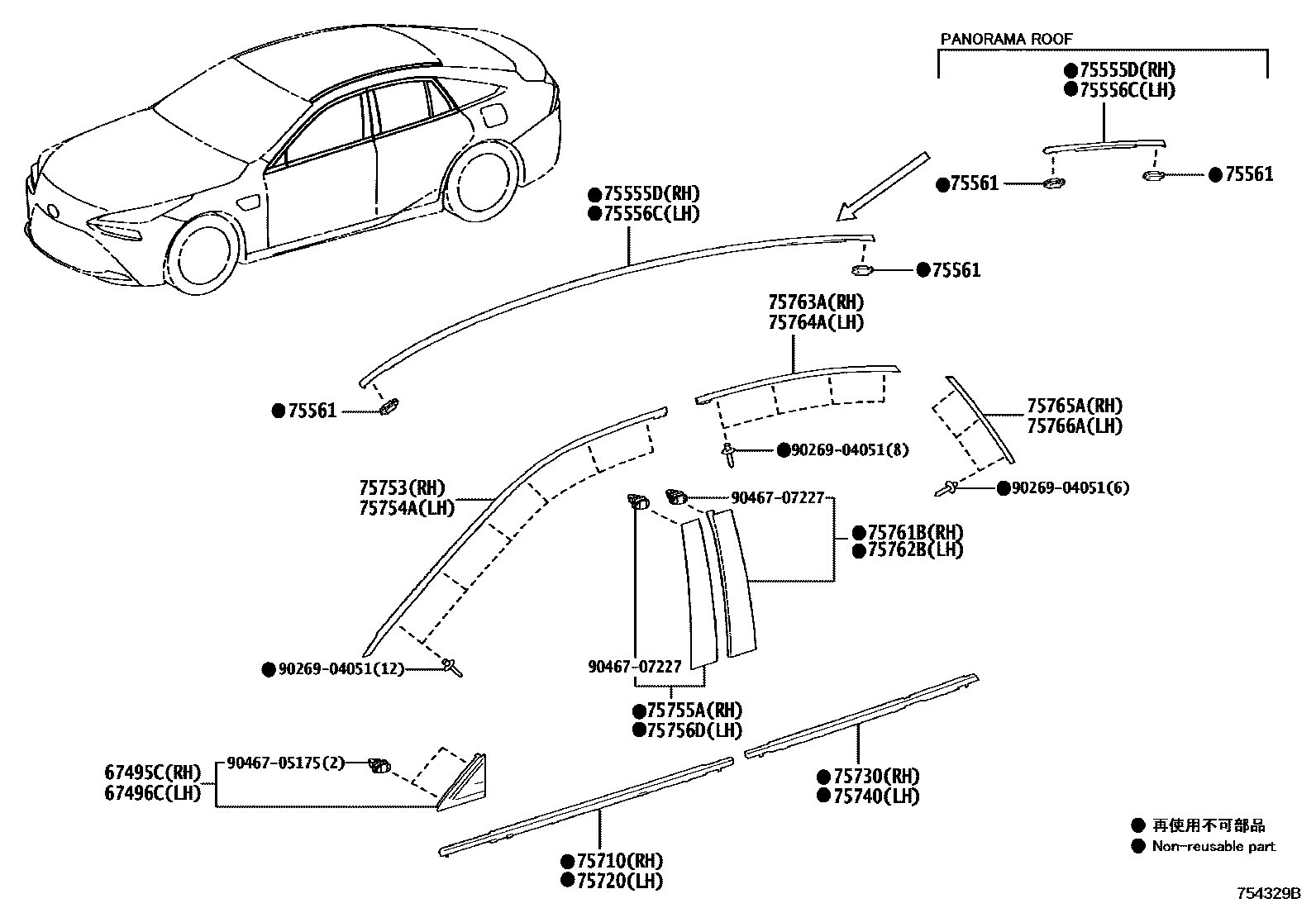 PANORAMA ROOF

●75555D(RH)
●75556C(LH)

●75561 ●75561

●75555D(RH)
●75556C(LH)

●75561

75763A(RH)
75764A(LH)

●75561

75765A(RH)
75766A(LH)

●90269-04051(8)

●90269-04051(6)

75753(RH)
75754A(LH)

90467-07227

●75761B(RH)
●75762B(LH)

●90269-04051(12)

90467-07227

●75755A(RH)
●75756D(LH)

67495C(RH)
67496C(LH)

90467-05175(2)

●75730(RH)
●75740(LH)

●75710(RH)
●75720(LH)

● 再使用不可部品
● Non-reusable part

754329B