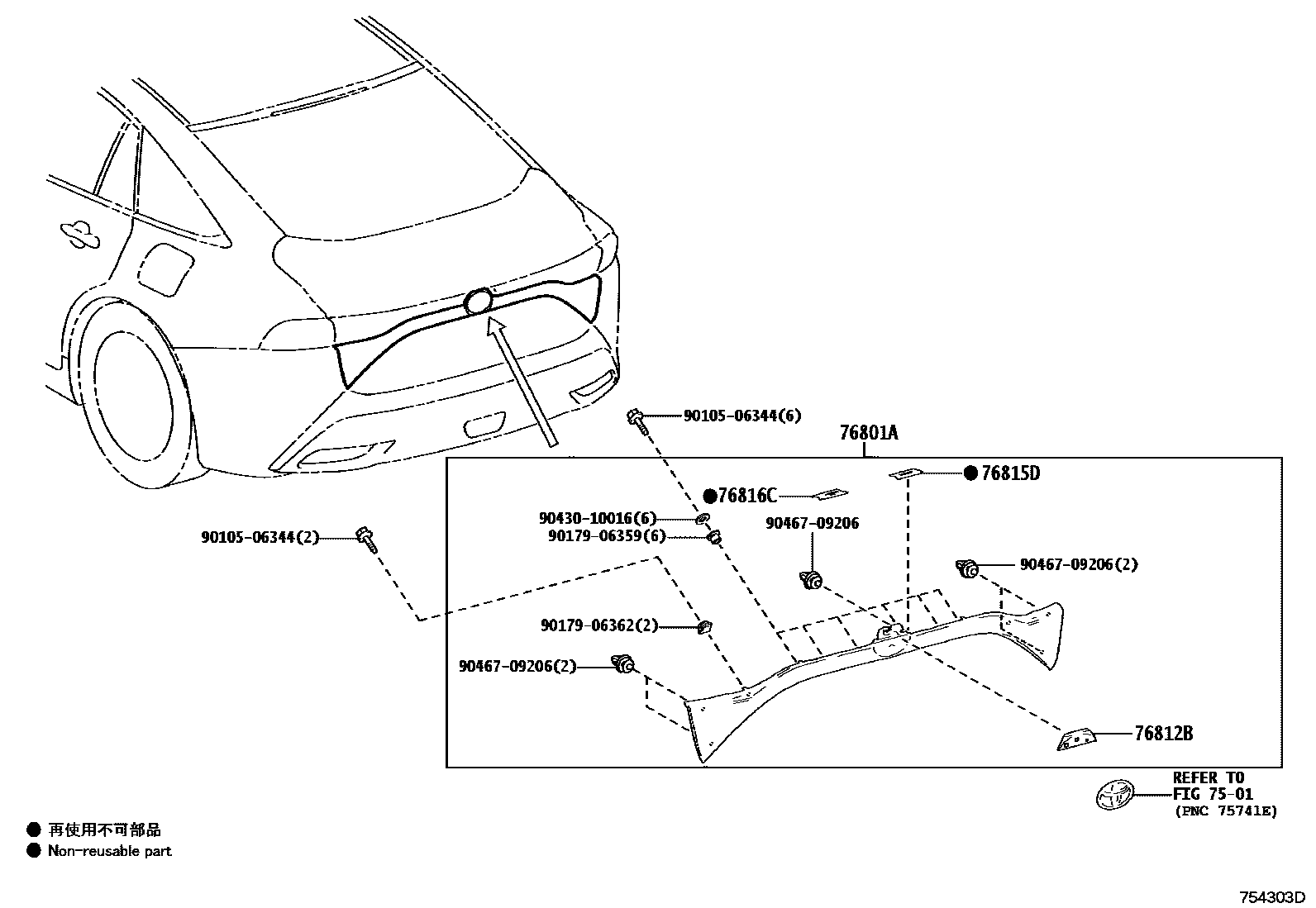 90105-06344(6)

76801A

●76815D

●76816C

90430-10016(6)
90179-06359(6)

90467-09206

90105-06344(2)

90467-09206(2)

90179-06362(2)

90467-09206(2)

76812B

REFER TO
FIG 75-01
(PNC 75741E)

● 再使用不可部品
● Non-reusable part

754303D