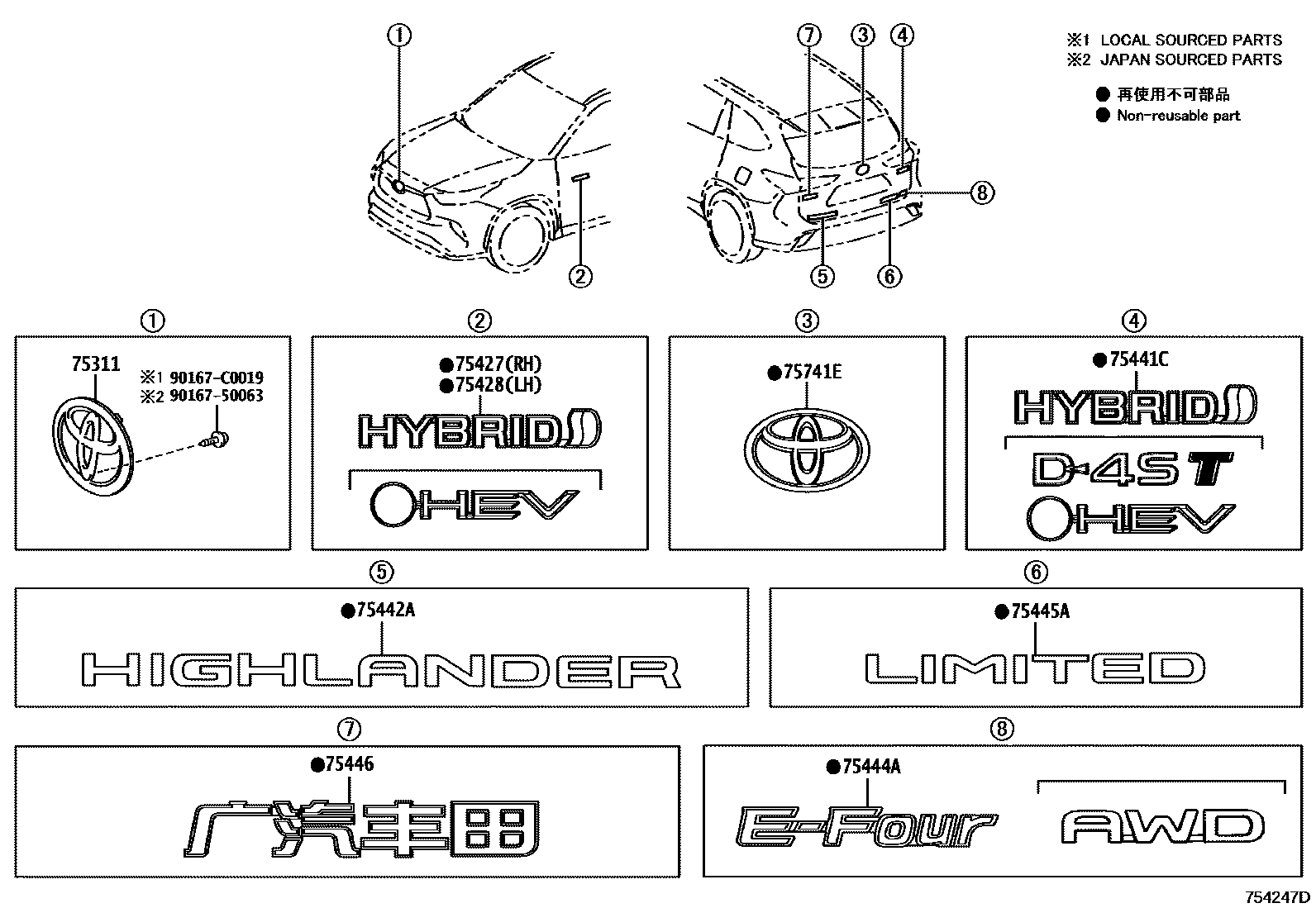 ①

②

⑦ ③ ④

⑧

⑤ ⑥

※1 LOCAL SOURCED PARTS
※2 JAPAN SOURCED PARTS

● 再使用不可部品
● Non-reusable part

①

75311
※1 90167-C0019
※2 90167-50063

②

●75427(RH)
●75428(LH)

HYBRID

HEV

③

●75741E

④

●75441C

HYBRID

D-4ST

HEV

⑤

●75442A

HIGHLANDER

⑥

●75445A

LIMITED

⑦

●75446

广汽丰田

⑧

●75444A

E-Four

AWD

754247D