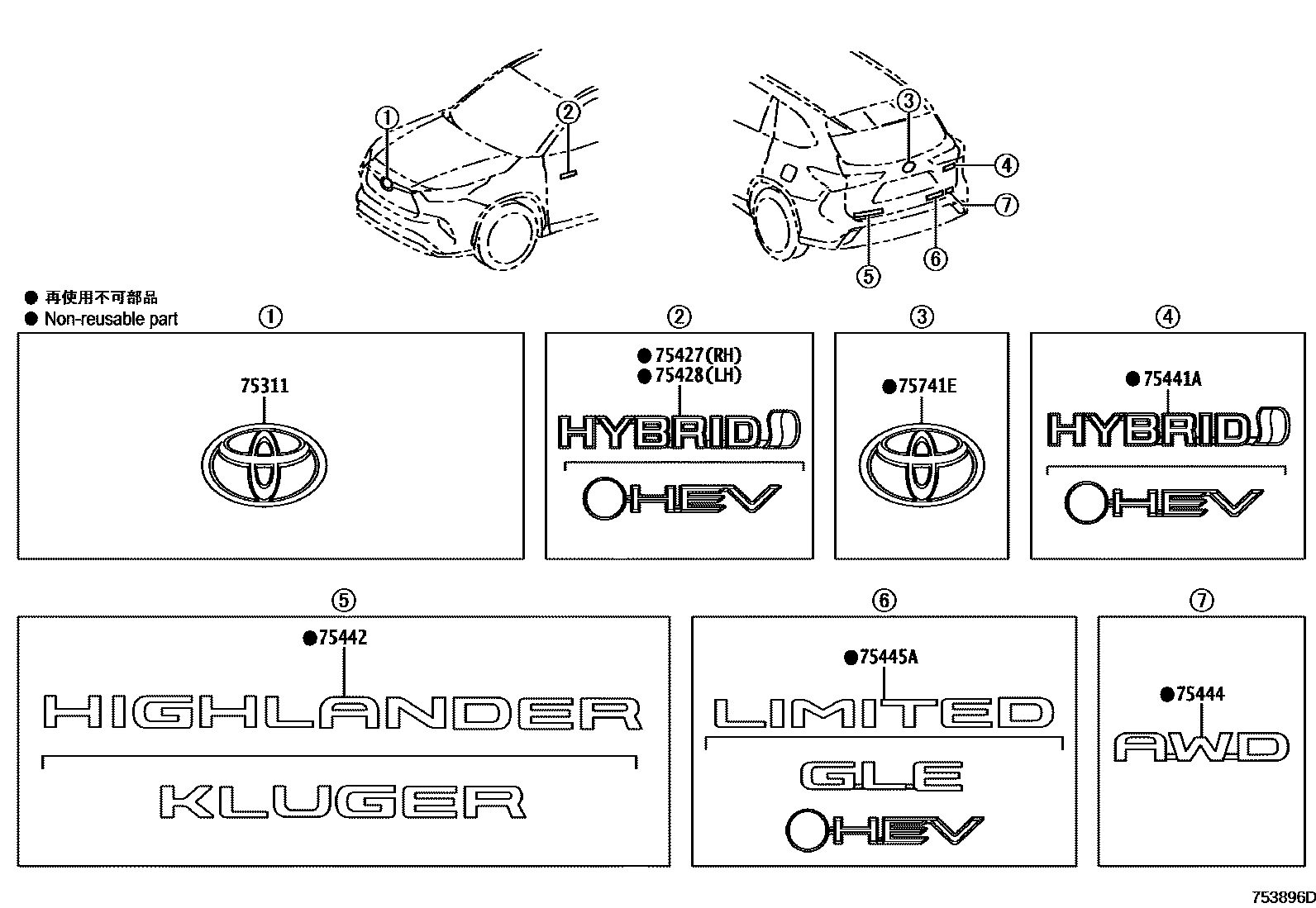 ①
②
③
④
⑦
⑤
⑥

● 再使用不可部品
● Non-reusable part

①
75311

②
●75427(RH)
●75428(LH)
HYBRID
HEV

③
●75741E

④
●75441A
HYBRID
HEV

⑤
●75442
HIGHLANDER
KLUGER

⑥
●75445A
LIMITED
GLE
HEV

⑦
●75444
AWD

753896D