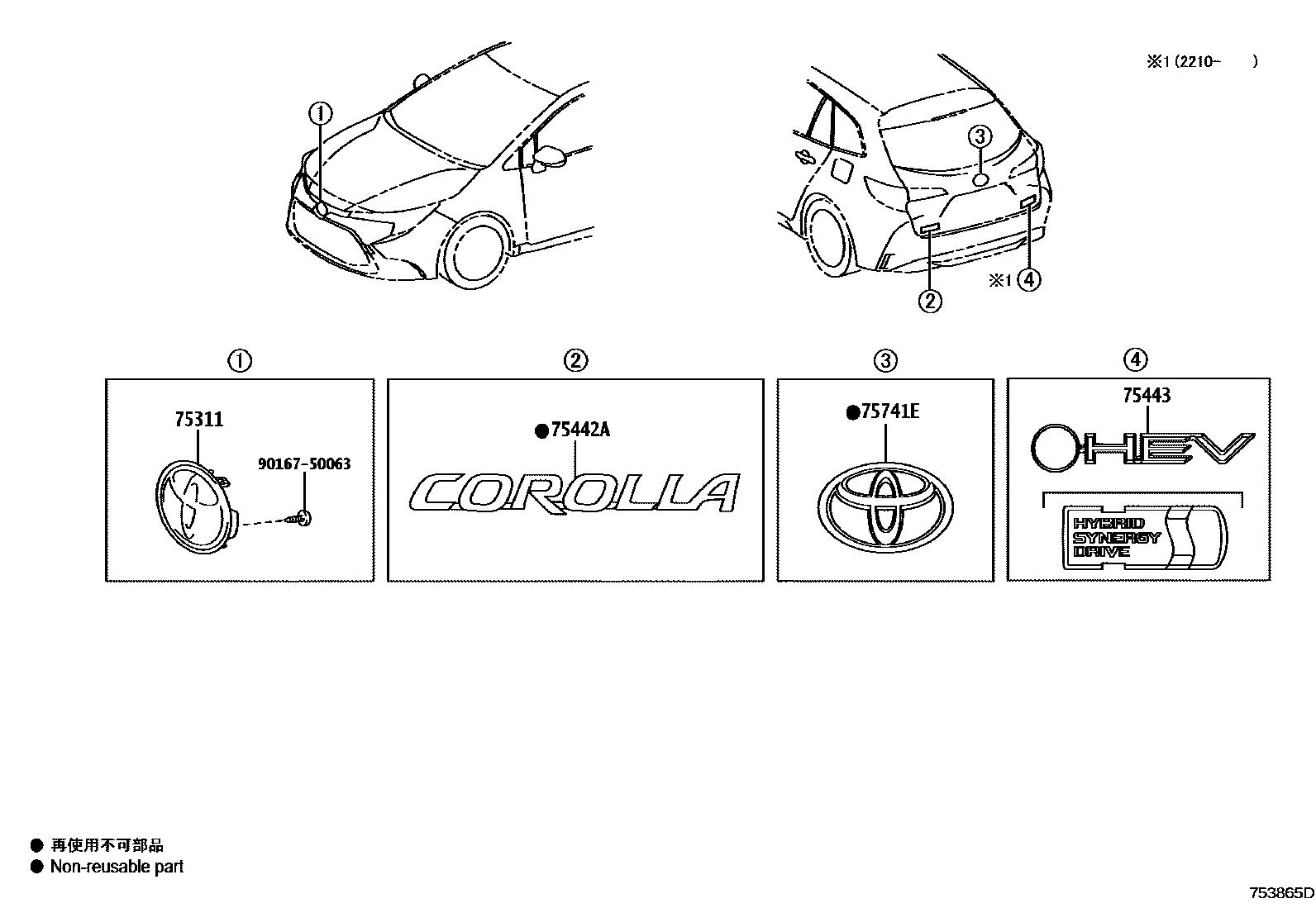 ※1 (2210- )

①

③

※1 ④

②

①

75311

90167-50063

②

●75442A

COROLLA

③

●75741E

④

75443

HEV

HYBRID SYNERGY DRIVE

● 再使用不可部品
● Non-reusable part

753865D