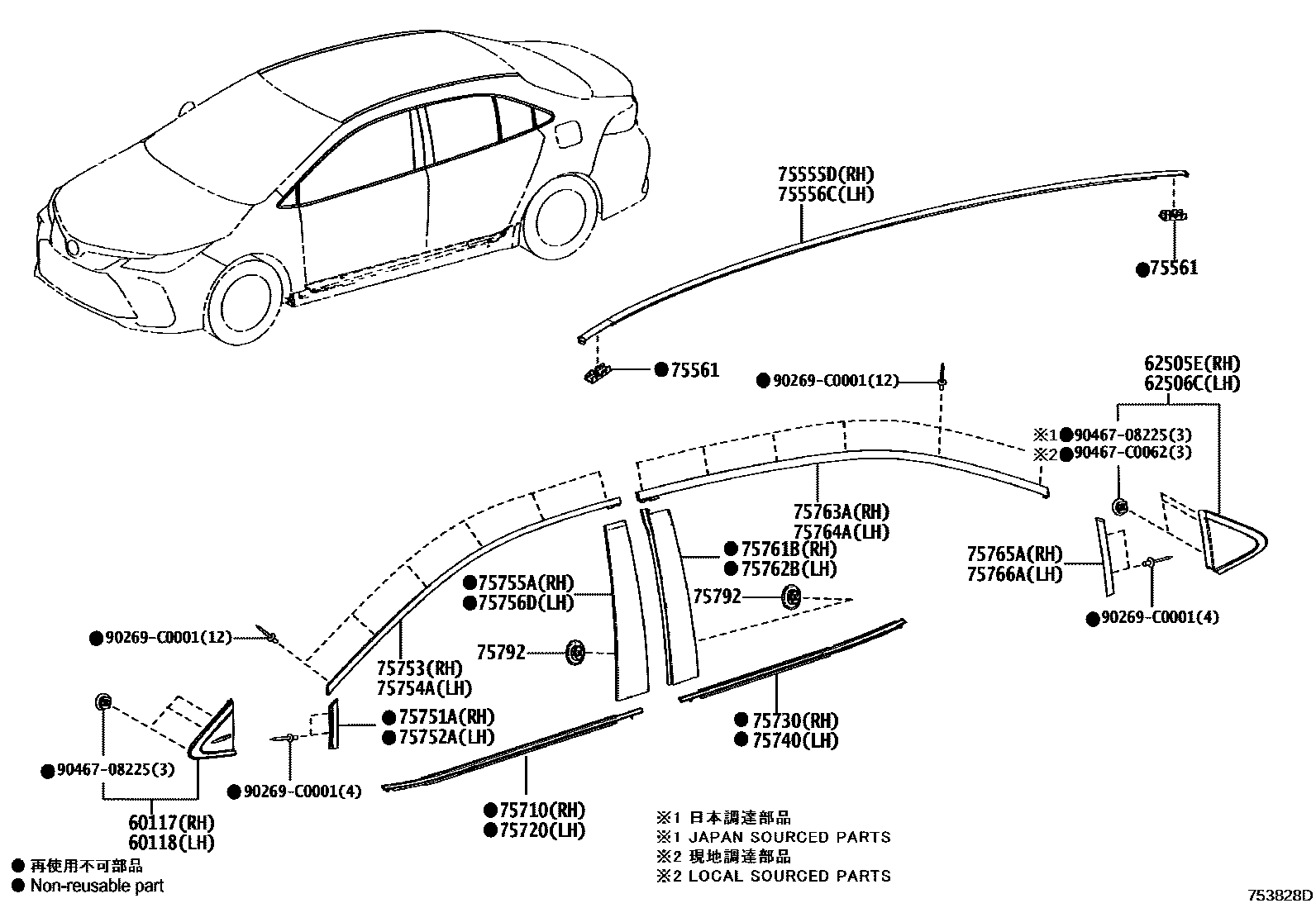 75555D(RH)
75556C(LH)

●75561

●75561

●90269-C0001(12)

62505E(RH)
62506C(LH)

※1●90467-08225(3)
※2●90467-C0062(3)

75763A(RH)
75764A(LH)

●75761B(RH)
●75762B(LH)

75765A(RH)
75766A(LH)

●75755A(RH)
●75756D(LH)

75792

●90269-C0001(4)

●90269-C0001(12)

75792

75753(RH)
75754A(LH)

●75751A(RH)
●75752A(LH)

●75730(RH)
●75740(LH)

●90467-08225(3)

●90269-C0001(4)

60117(RH)
60118(LH)

●75710(RH)
●75720(LH)

※1 日本調達部品
※1 JAPAN SOURCED PARTS
※2 現地調達部品
※2 LOCAL SOURCED PARTS

● 再使用不可部品
● Non-reusable part

753828D