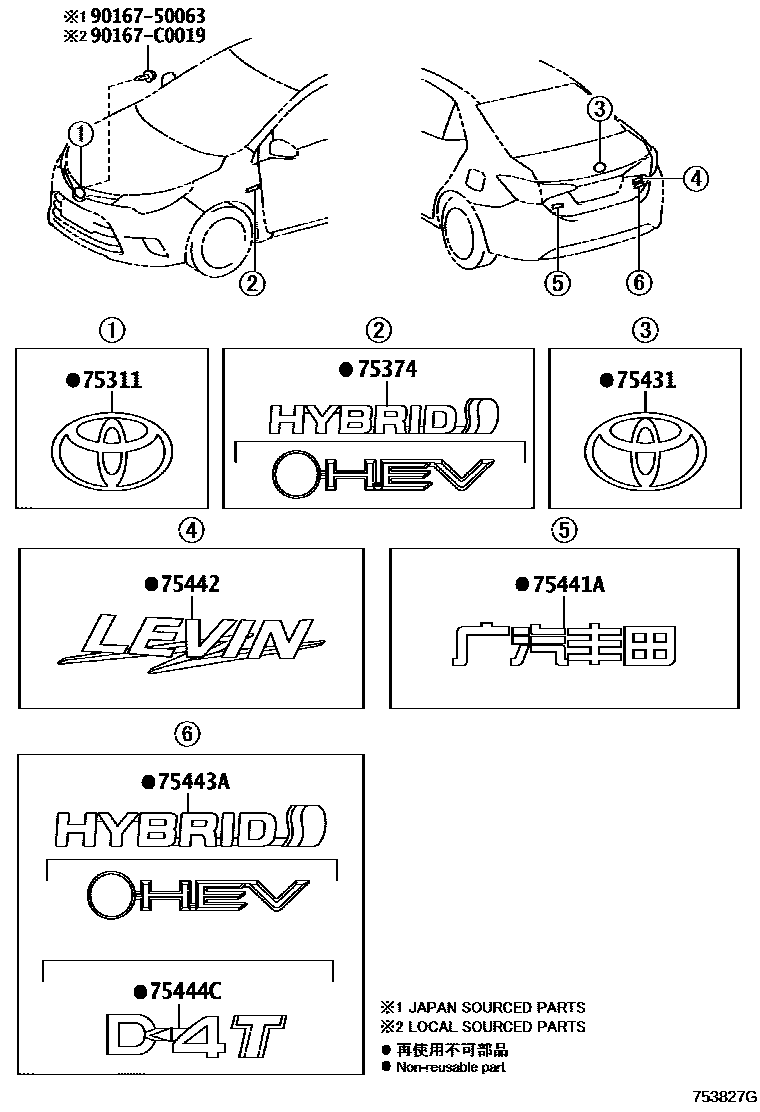 ※1 90167-50063
※2 90167-C0019

①
②
③
④
⑤
⑥

①
●75311

②
●75374
HYBRID
HEV

③
●75431

④
●75442
LEVIN

⑤
●75441A
广汽丰田

⑥
●75443A
HYBRID
HEV
●75444C
D-4T

※1 JAPAN SOURCED PARTS
※2 LOCAL SOURCED PARTS
● 再使用不可部品
● Non-reusable part

753827G