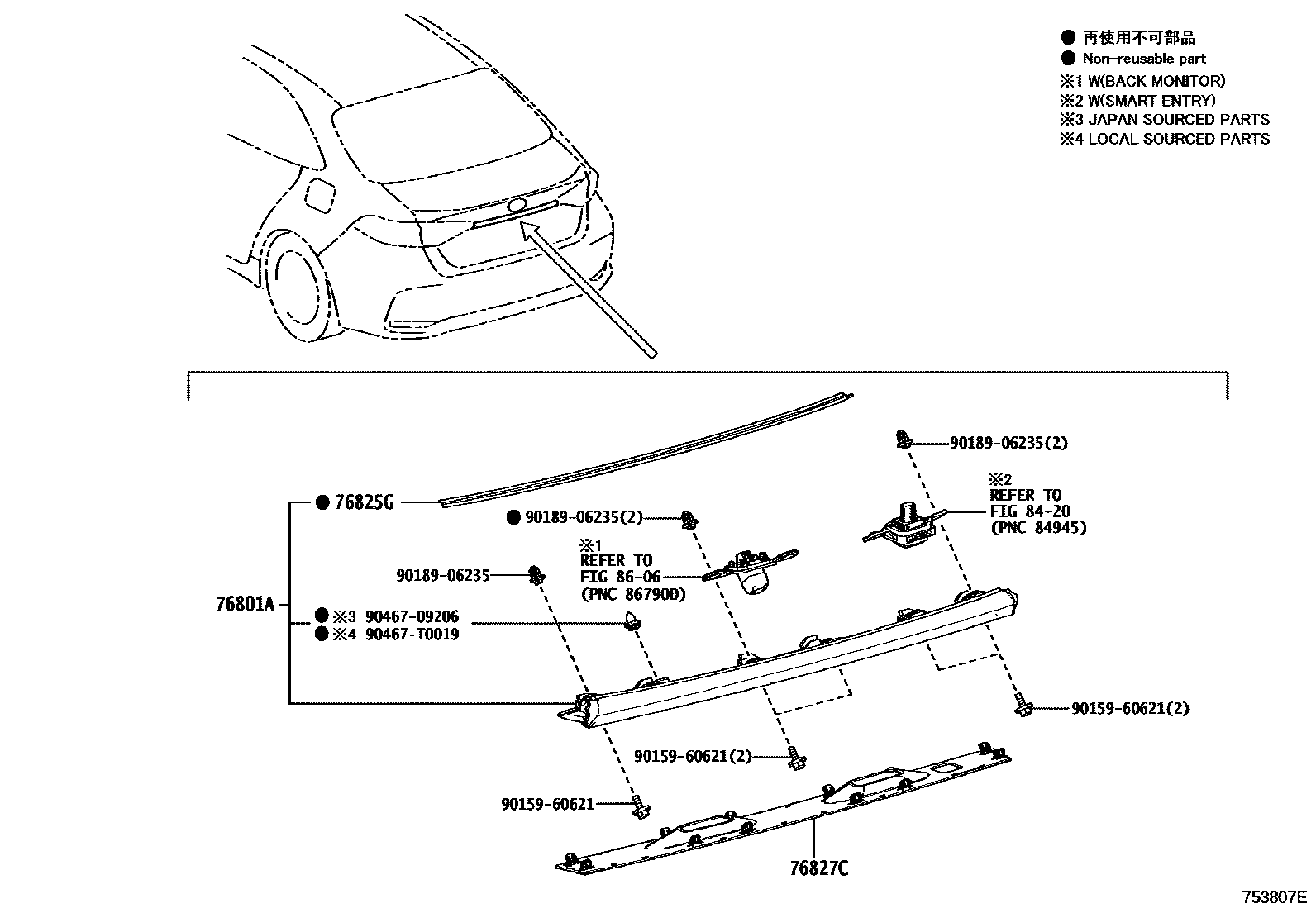 ● 再使用不可部品
● Non-reusable part
※1 W(BACK MONITOR)
※2 W(SMART ENTRY)
※3 JAPAN SOURCED PARTS
※4 LOCAL SOURCED PARTS

90189-06235(2)

※2
REFER TO
FIG 84-20
(PNC 84945)

● 76825G

● 90189-06235(2)

※1
REFER TO
FIG 86-06
(PNC 86790D)

90189-06235

76801A

● ※3 90467-09206
● ※4 90467-T0019

90159-60621(2)

90159-60621(2)

90159-60621

76827C

753807E