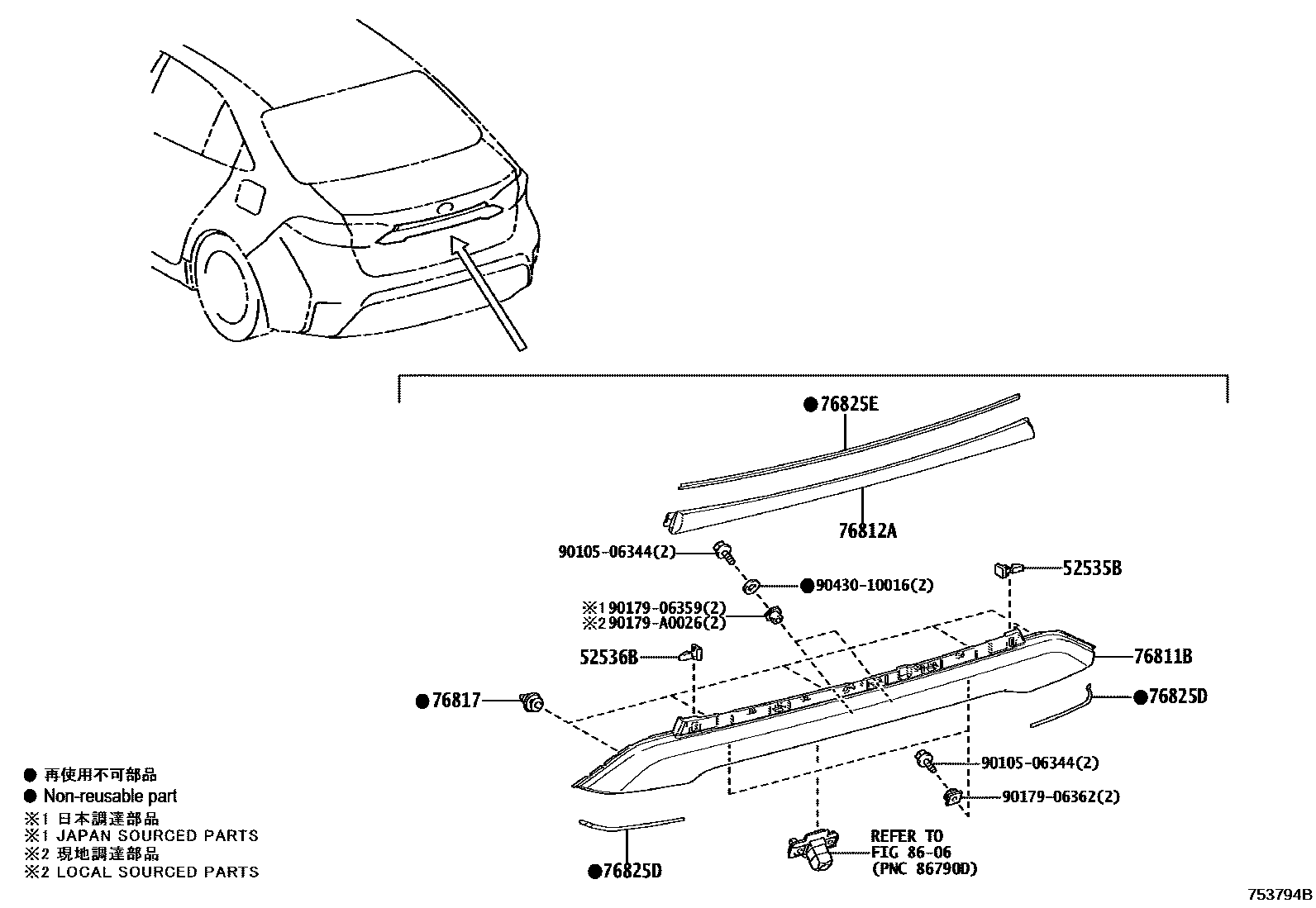 ●76825E

76812A

90105-06344(2)

●90430-10016(2)

52535B

※1 90179-06359(2)
※2 90179-A0026(2)

52536B

76811B

●76817

●76825D

90105-06344(2)

90179-06362(2)

REFER TO
FIG 86-06
(PNC 86790D)

●76825D

● 再使用不可部品
● Non-reusable part
※1 日本調達部品
※1 JAPAN SOURCED PARTS
※2 現地調達部品
※2 LOCAL SOURCED PARTS

753794B