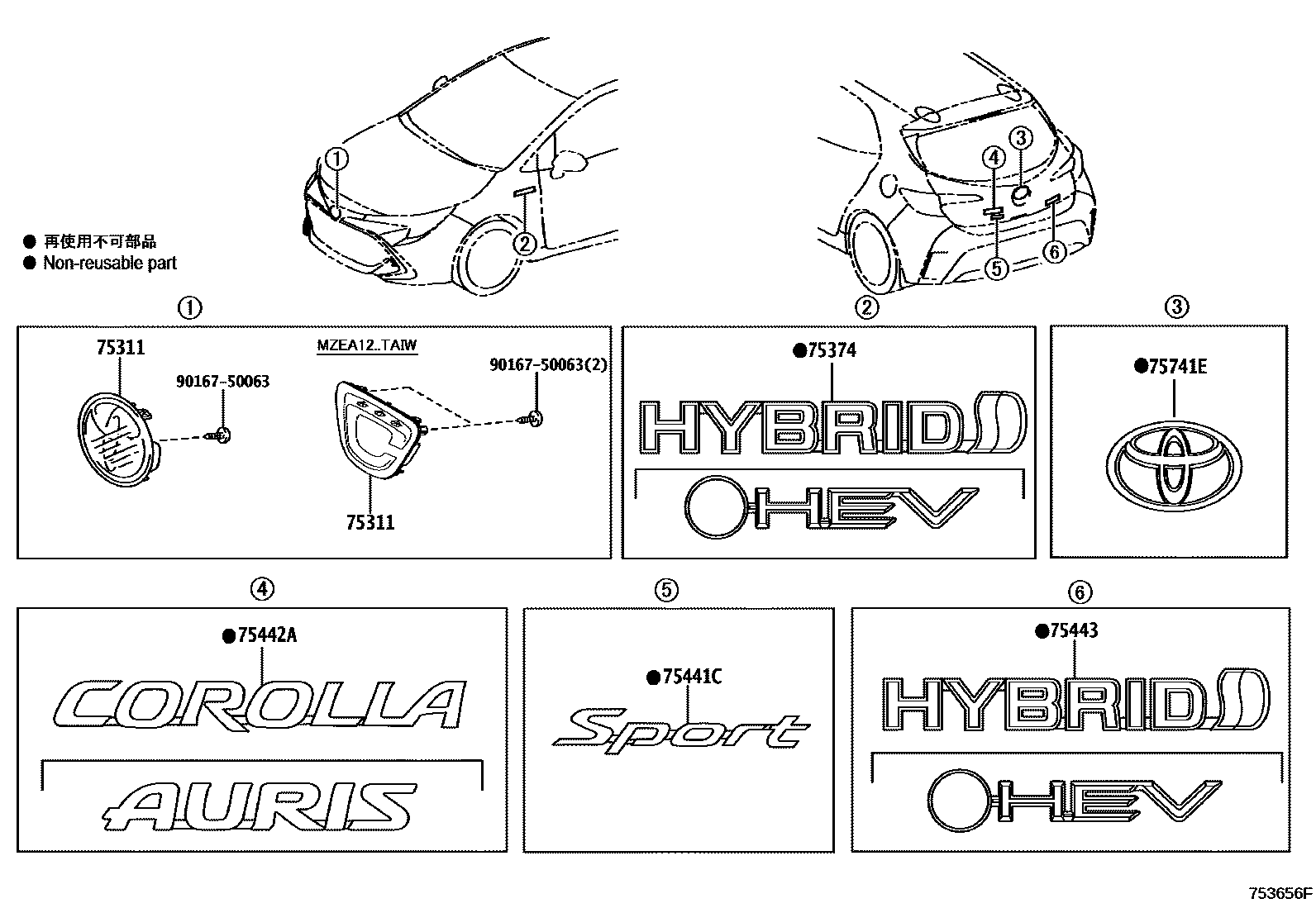 ①
②
④
③
⑤
⑥

● 再使用不可部品
● Non-reusable part

①

75311
90167-50063
MZEA12..TAIW
90167-50063(2)
75311

②

●75374
HYBRID
HEV

③

●75741E

④

●75442A
COROLLA
AURIS

⑤

●75441C
Sport

⑥

●75443
HYBRID
HEV

753656F