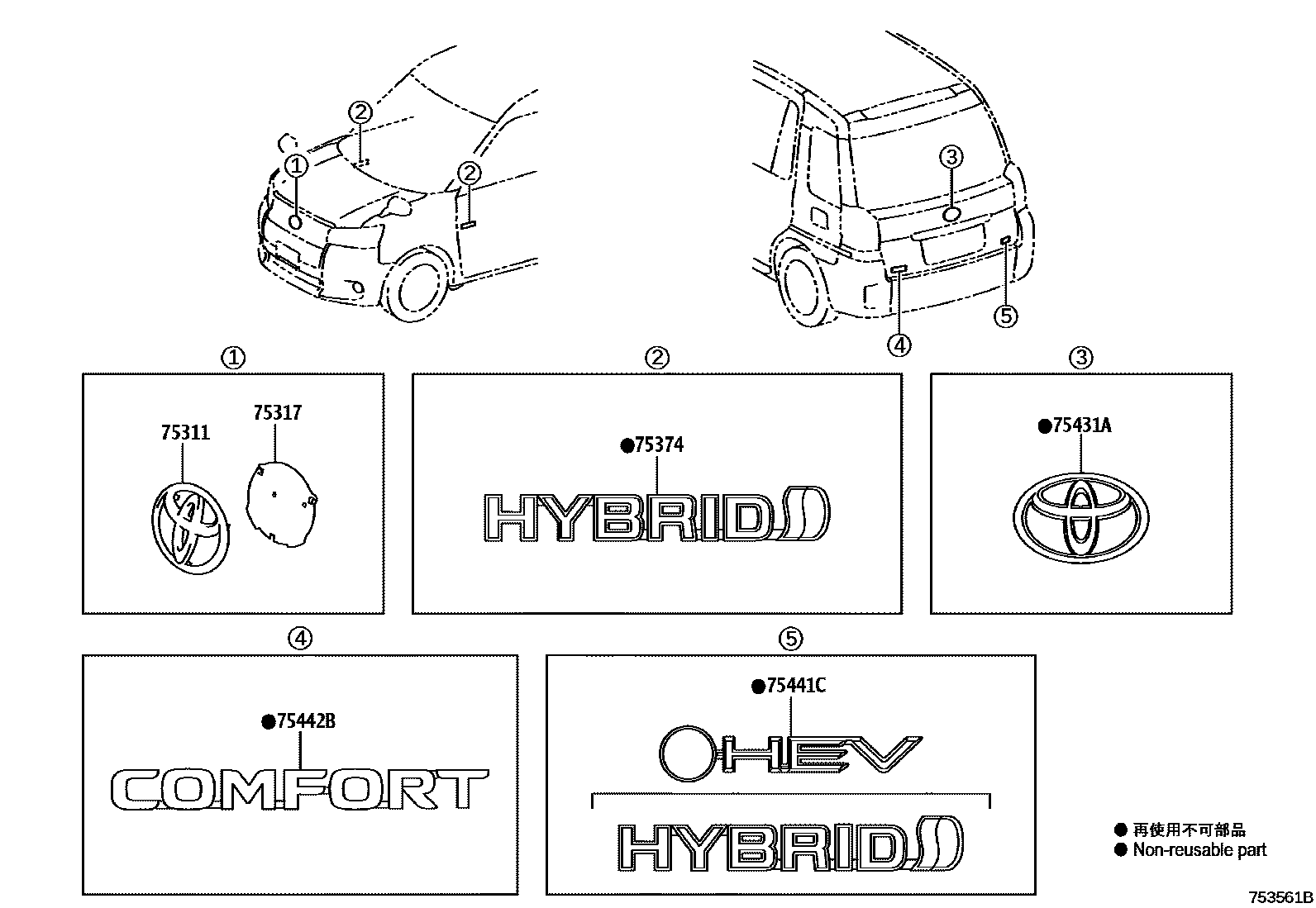 ②
①
②
③
④
⑤

①
75311
75317

②
●75374
HYBRID

③
●75431A

④
●75442B
COMFORT

⑤
●75441C
HEV
HYBRID

● 再使用不可部品
● Non-reusable part

753561B