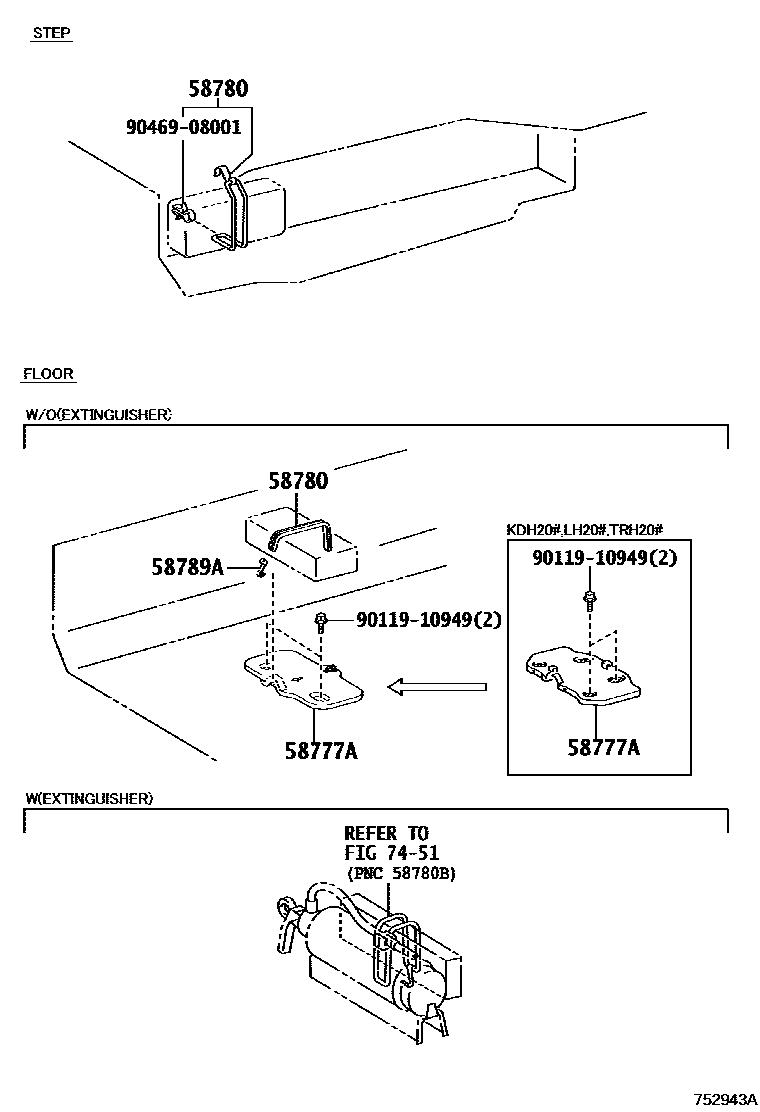 STEP

58780

90469-08001

FLOOR

W/O(EXTINGUISHER)

58780

58789A

90119-10949(2)

58777A

KDH20#,LH20#,TRH20#

90119-10949(2)

58777A

W(EXTINGUISHER)

REFER TO
FIG 74-51
(PNC 58780B)

752943A